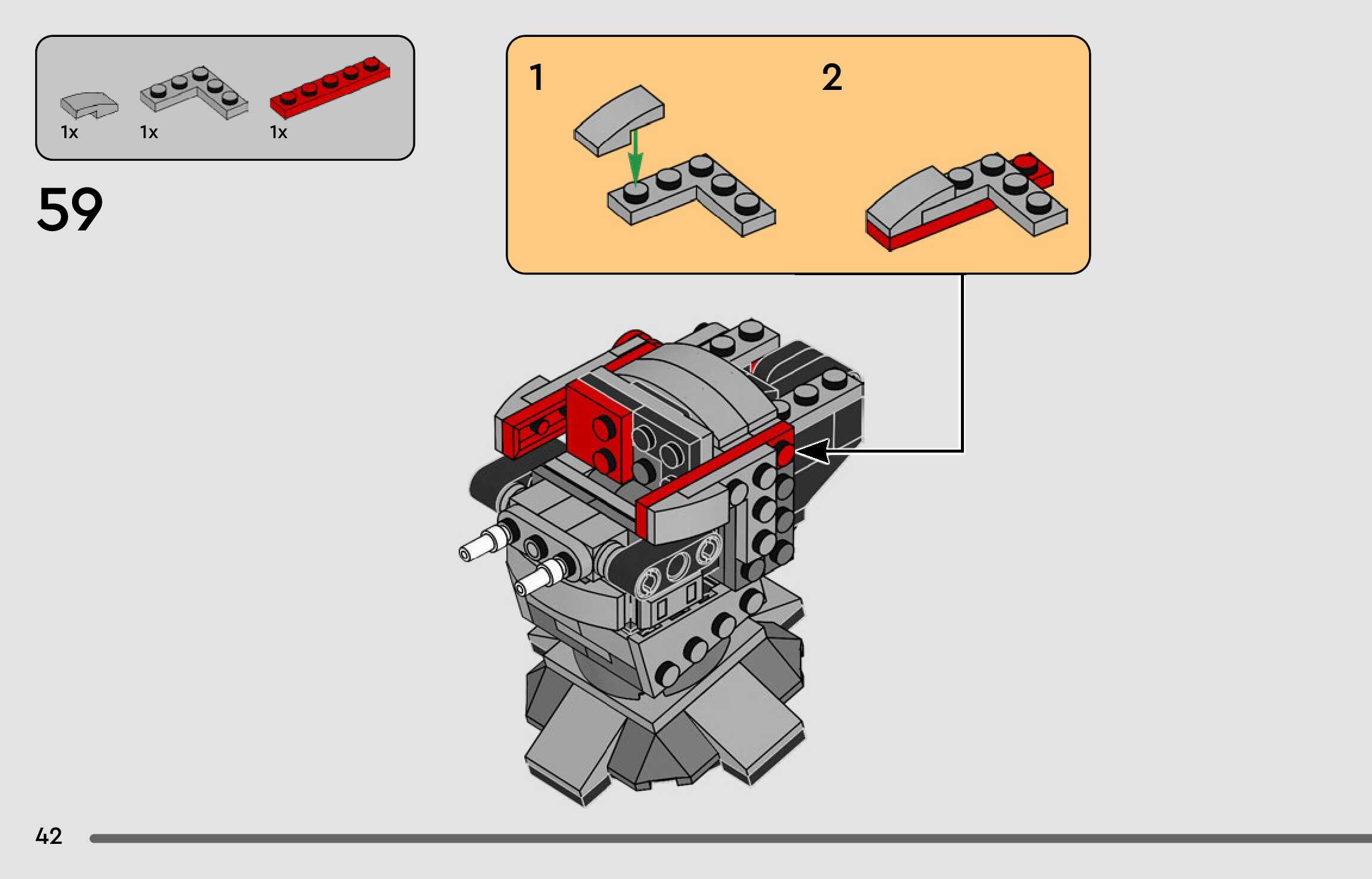 1x
1x
1x

59

1

2

42