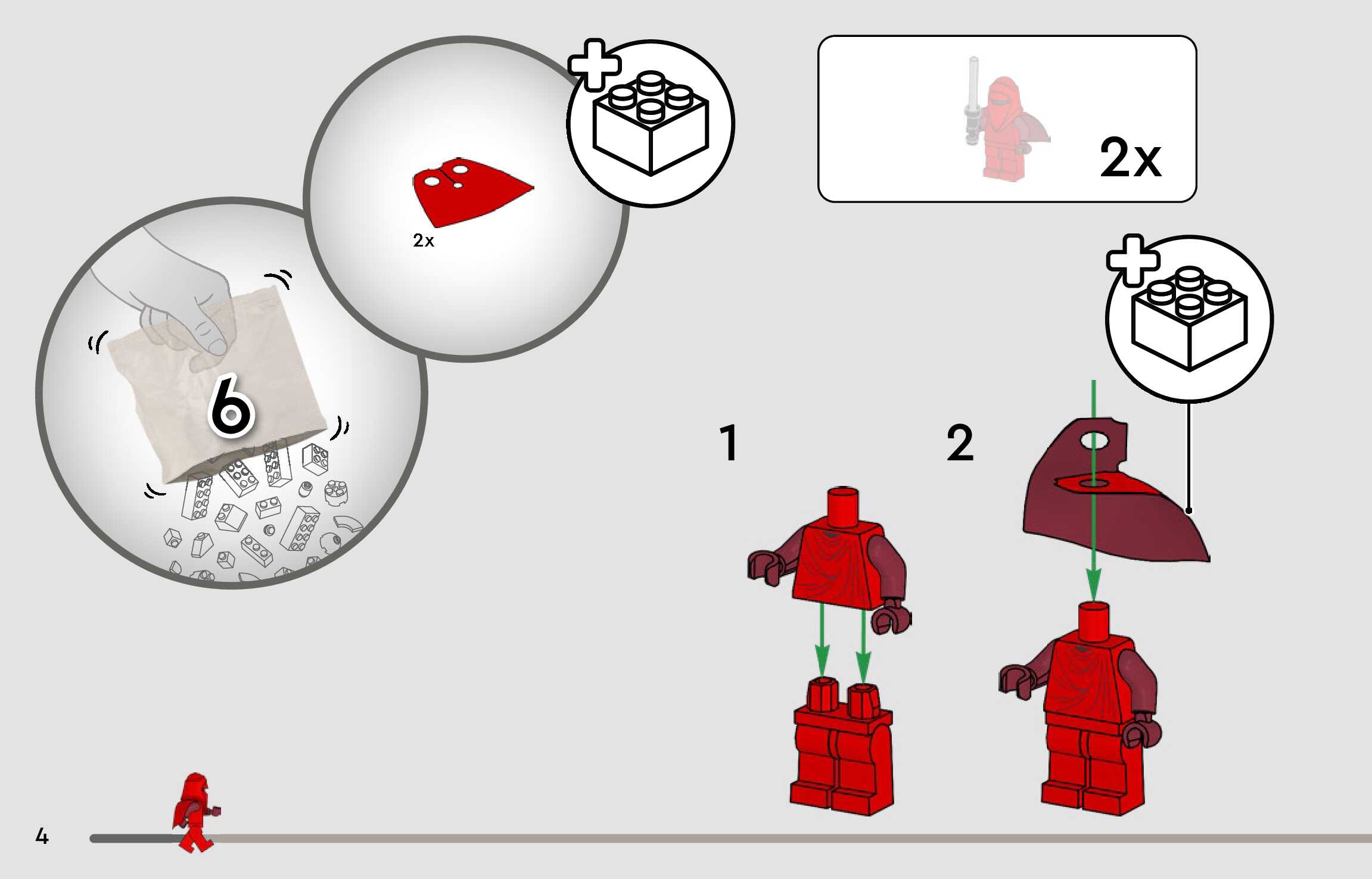 6

2x

2x

1

2

4