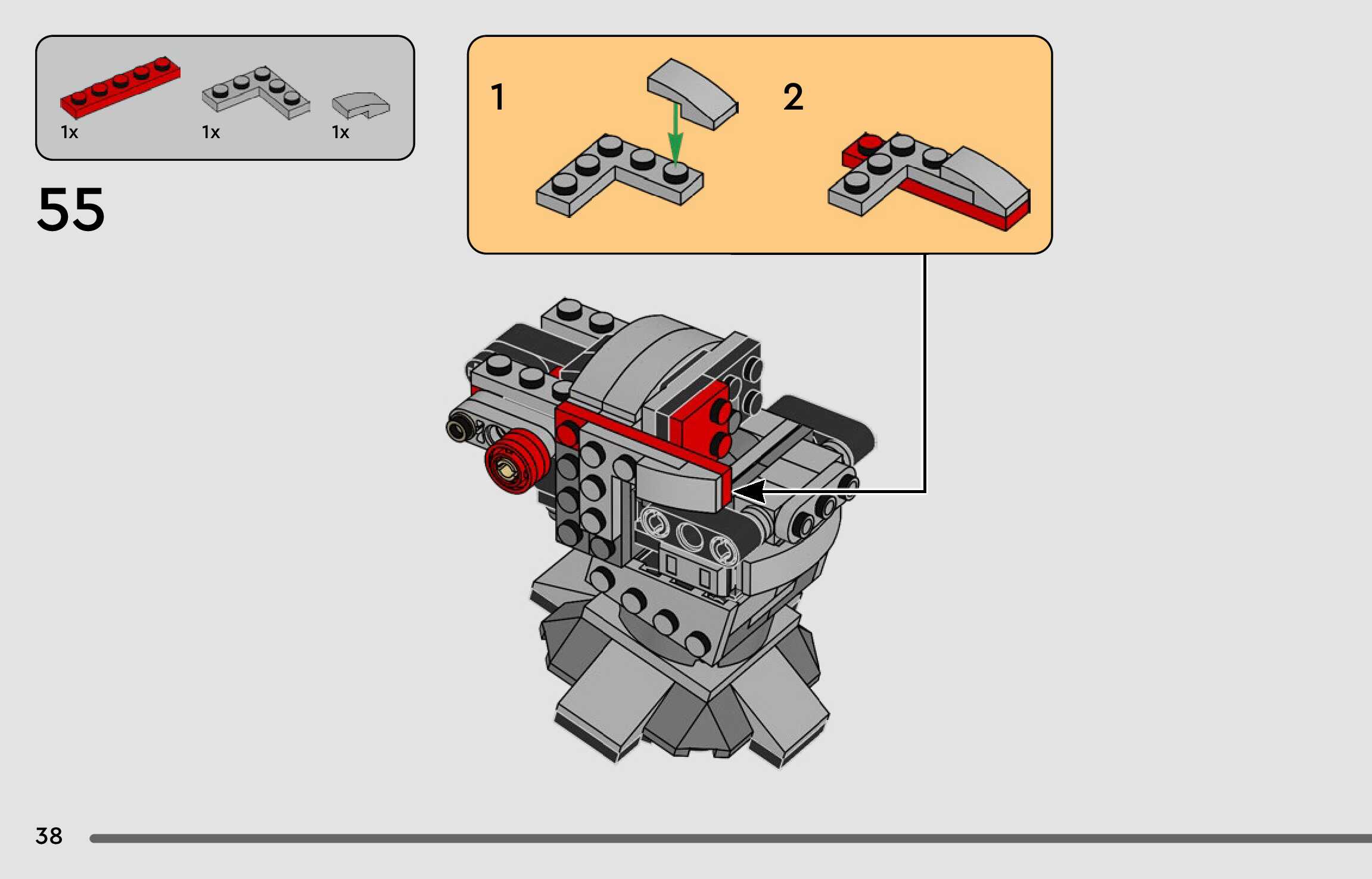 1x
1x
1x

55

1

2

38