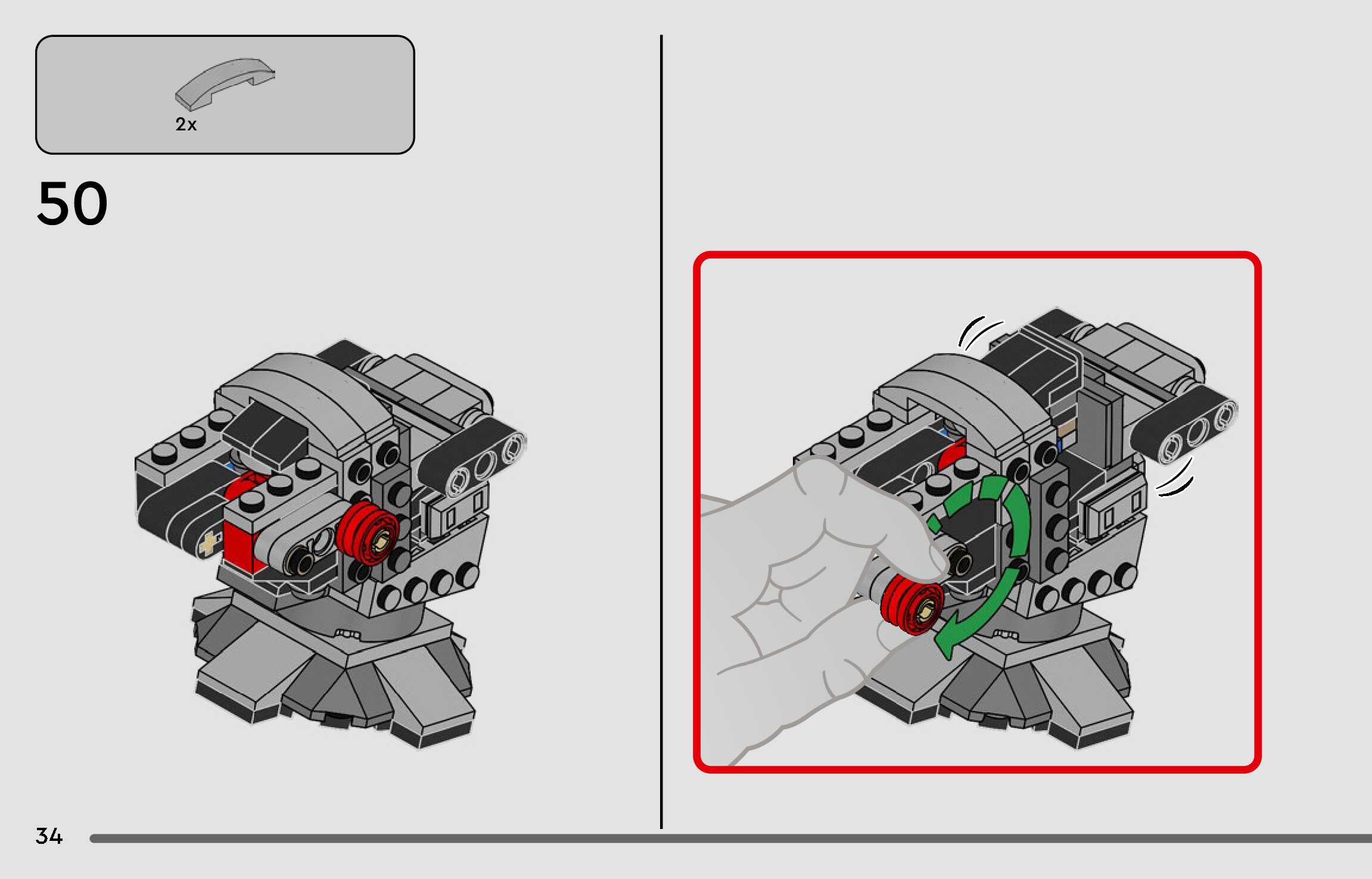 2x

50

34