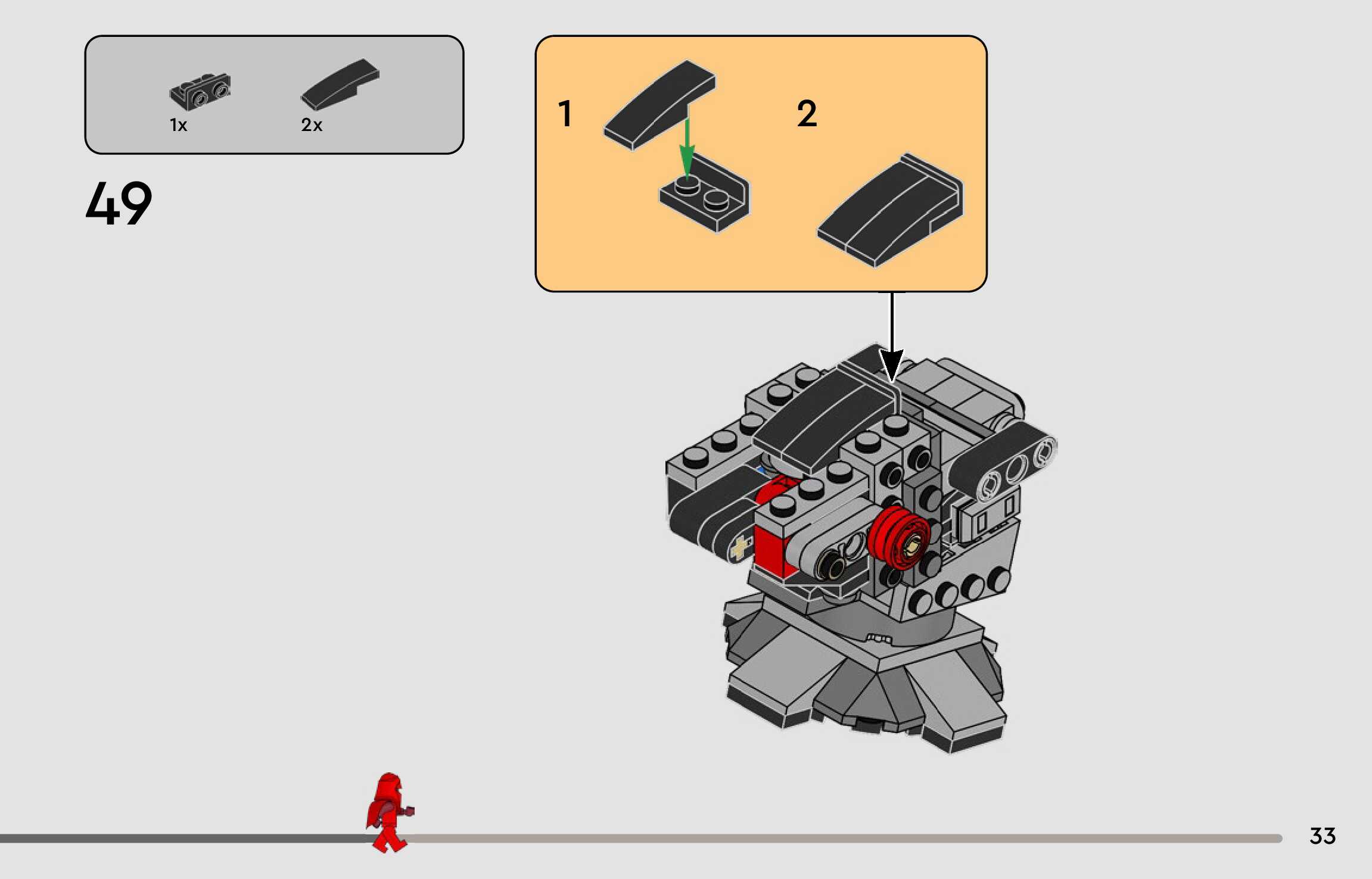 1x 2x

49

1

2

33