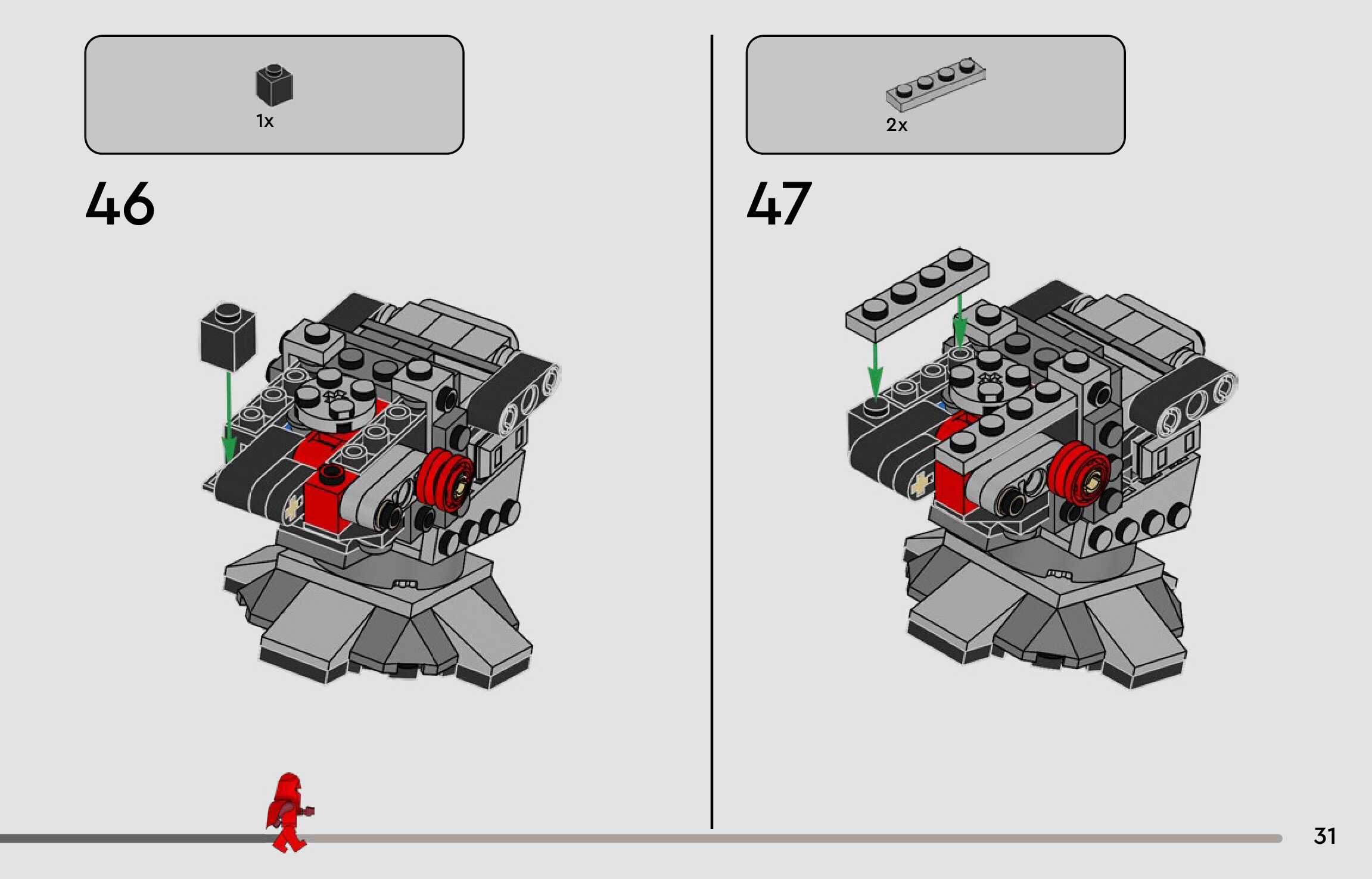 1x

46

2x

47

31