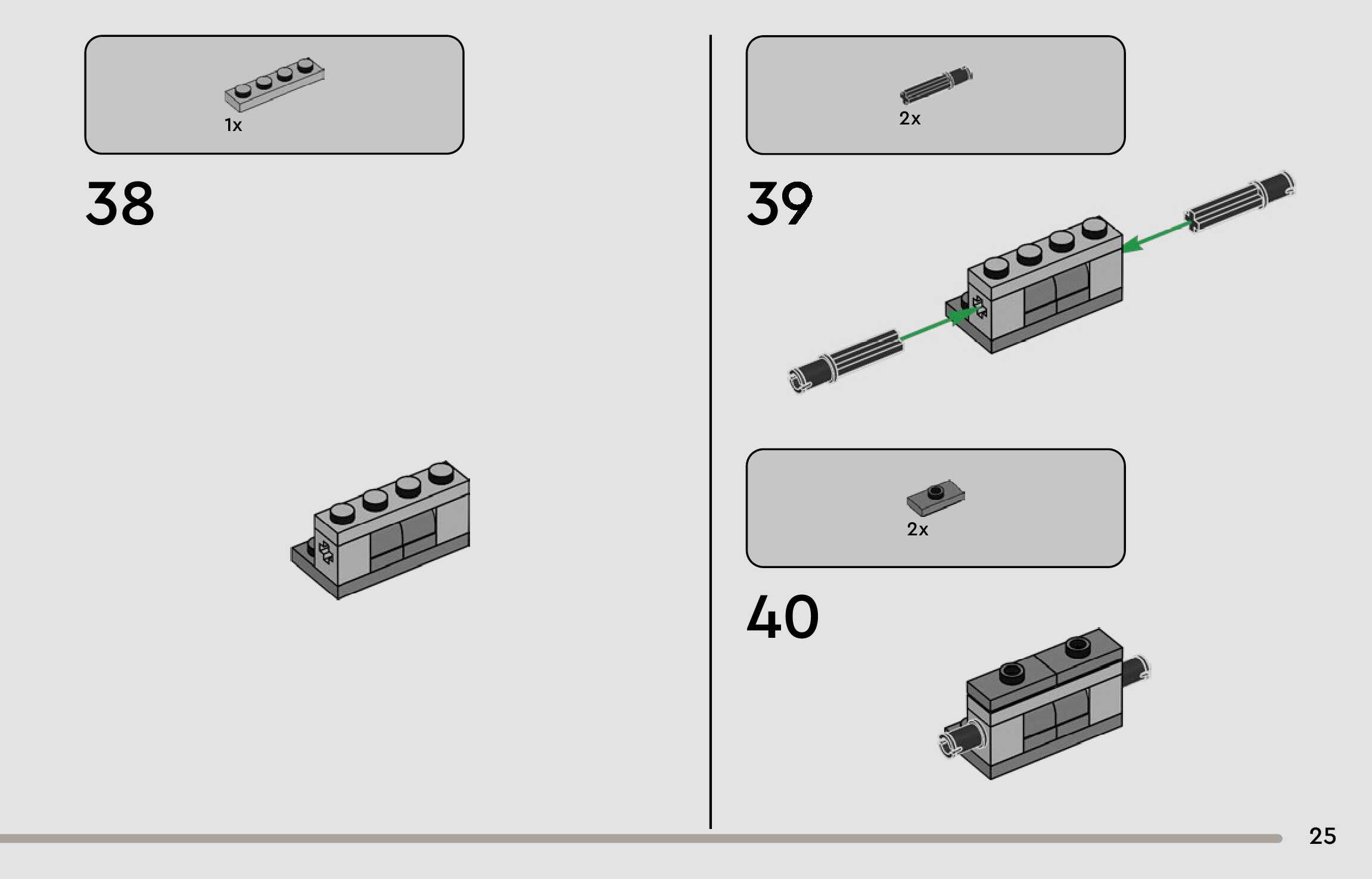 1x

38

2x

39

2x

40

25