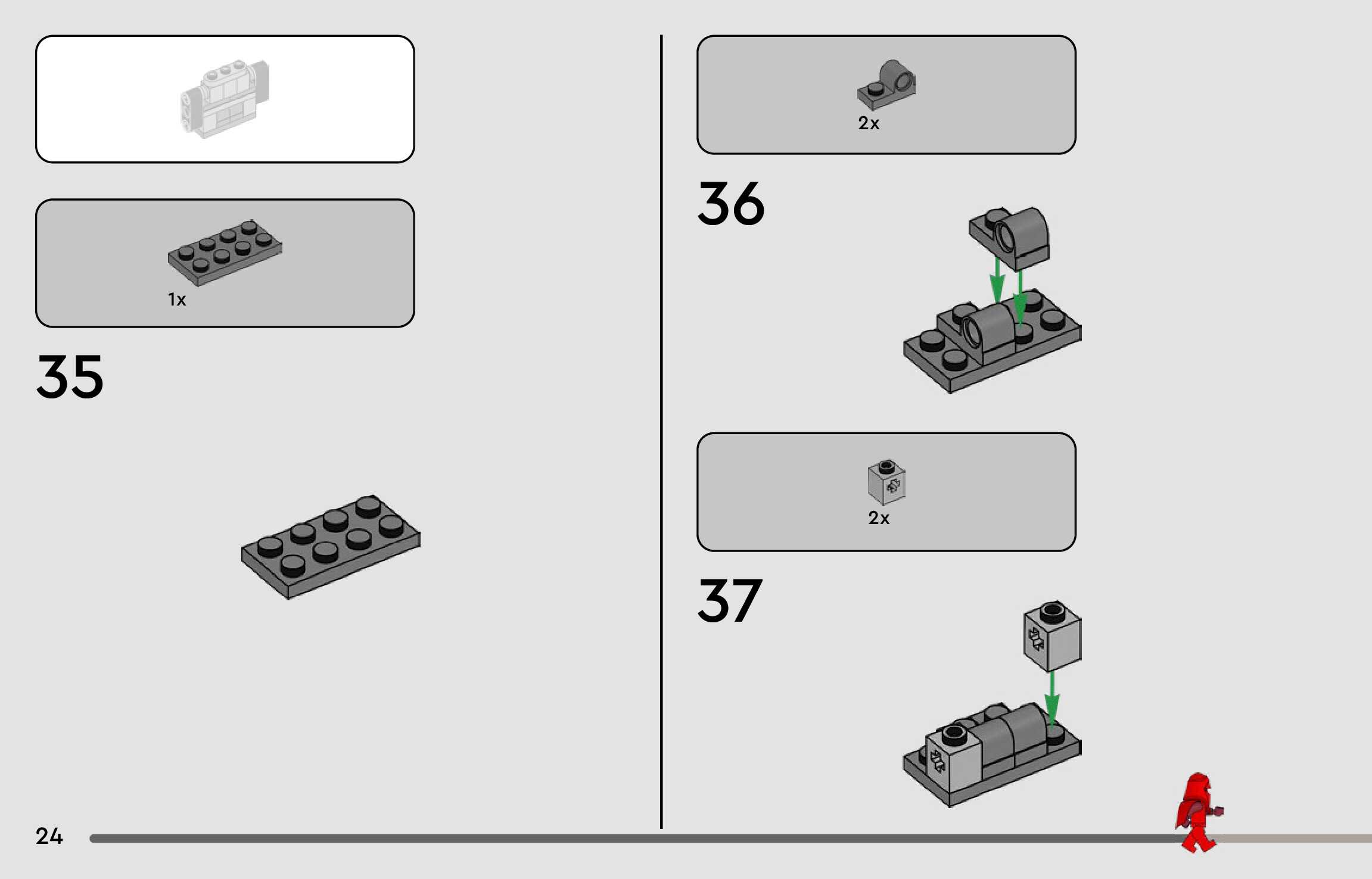 1x

35

2x

36

2x

37

24