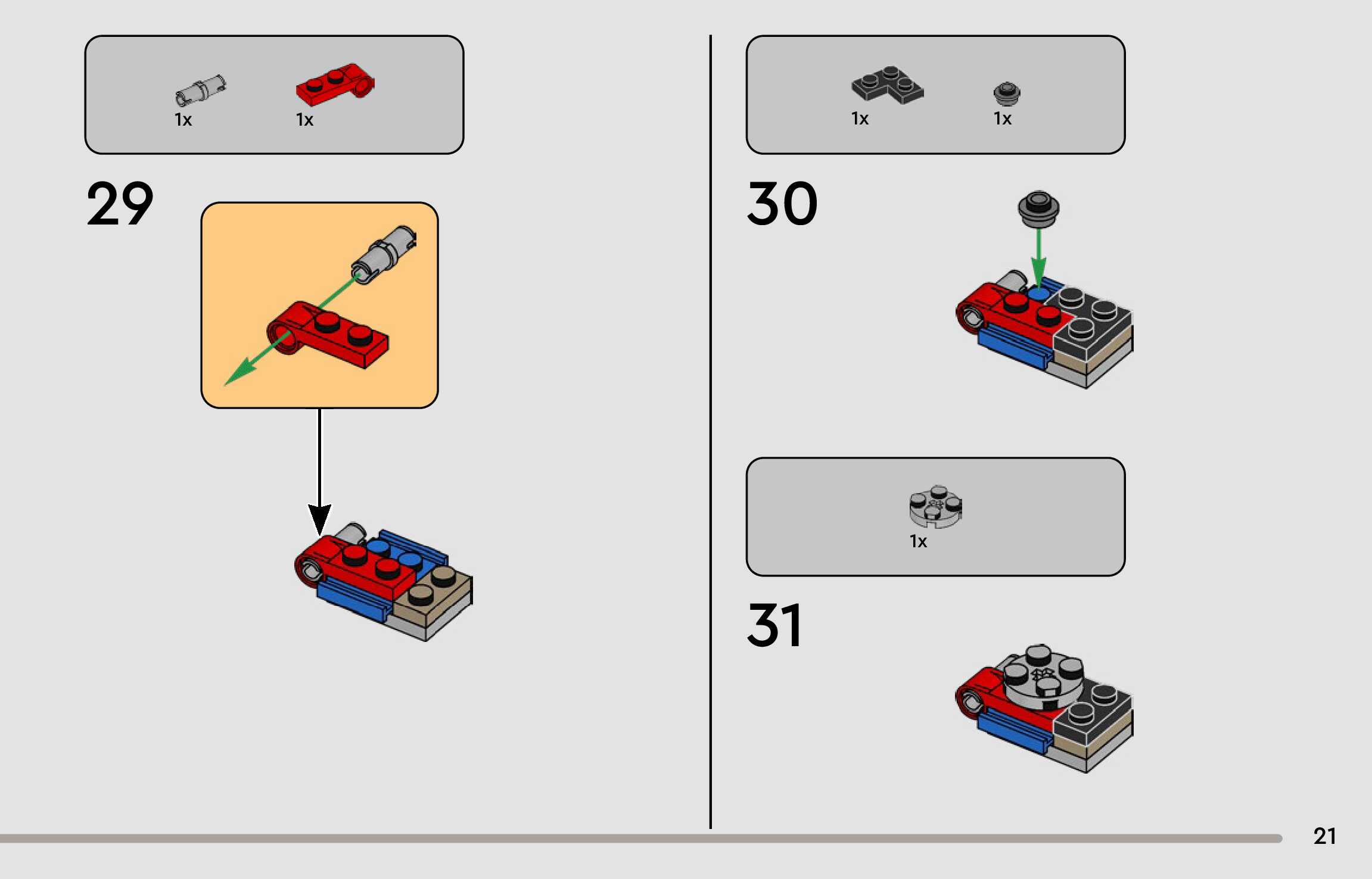 1x 1x

29

1x 1x

30

1x

31

21