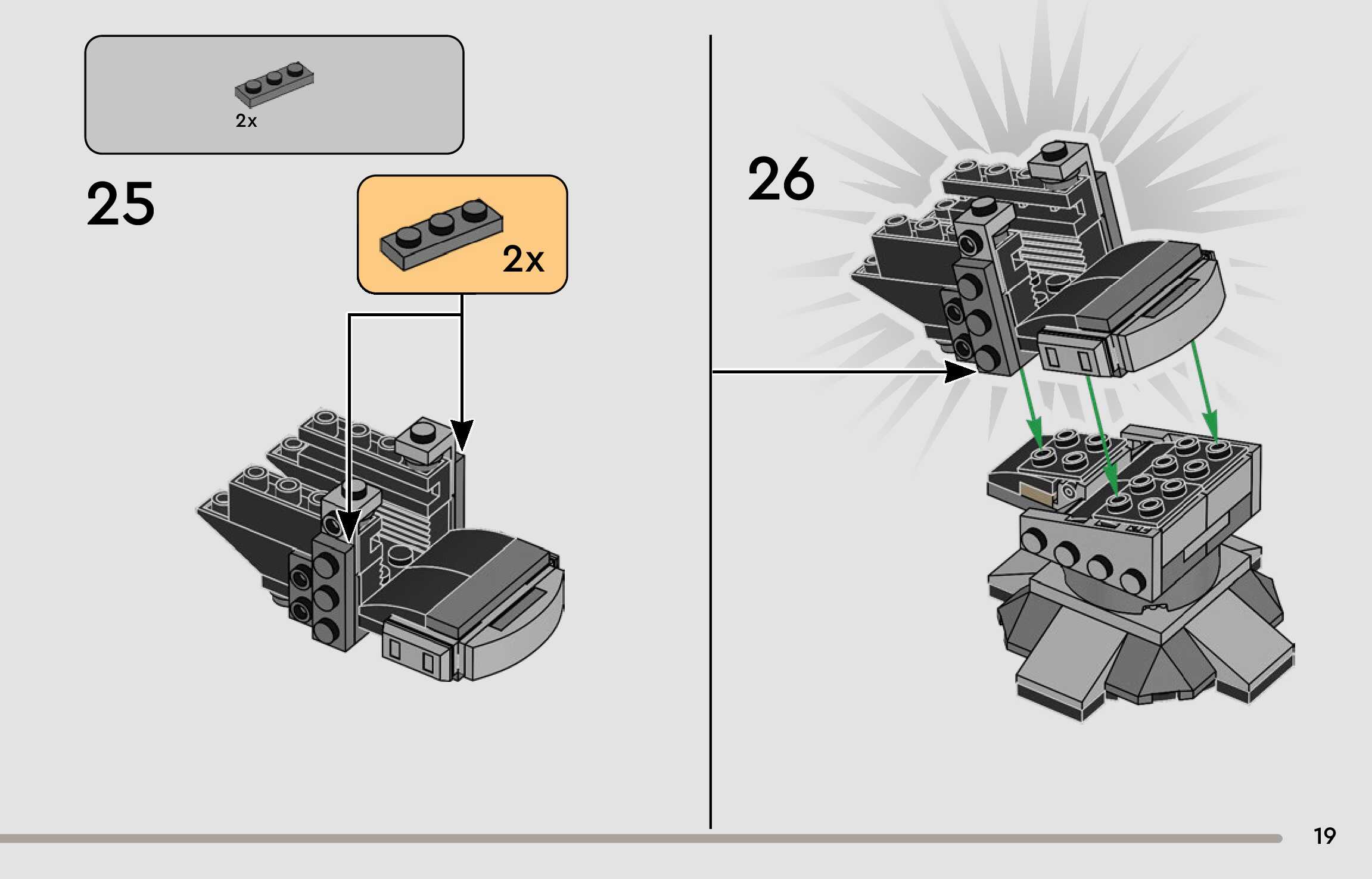 2x

25

2x

26

19