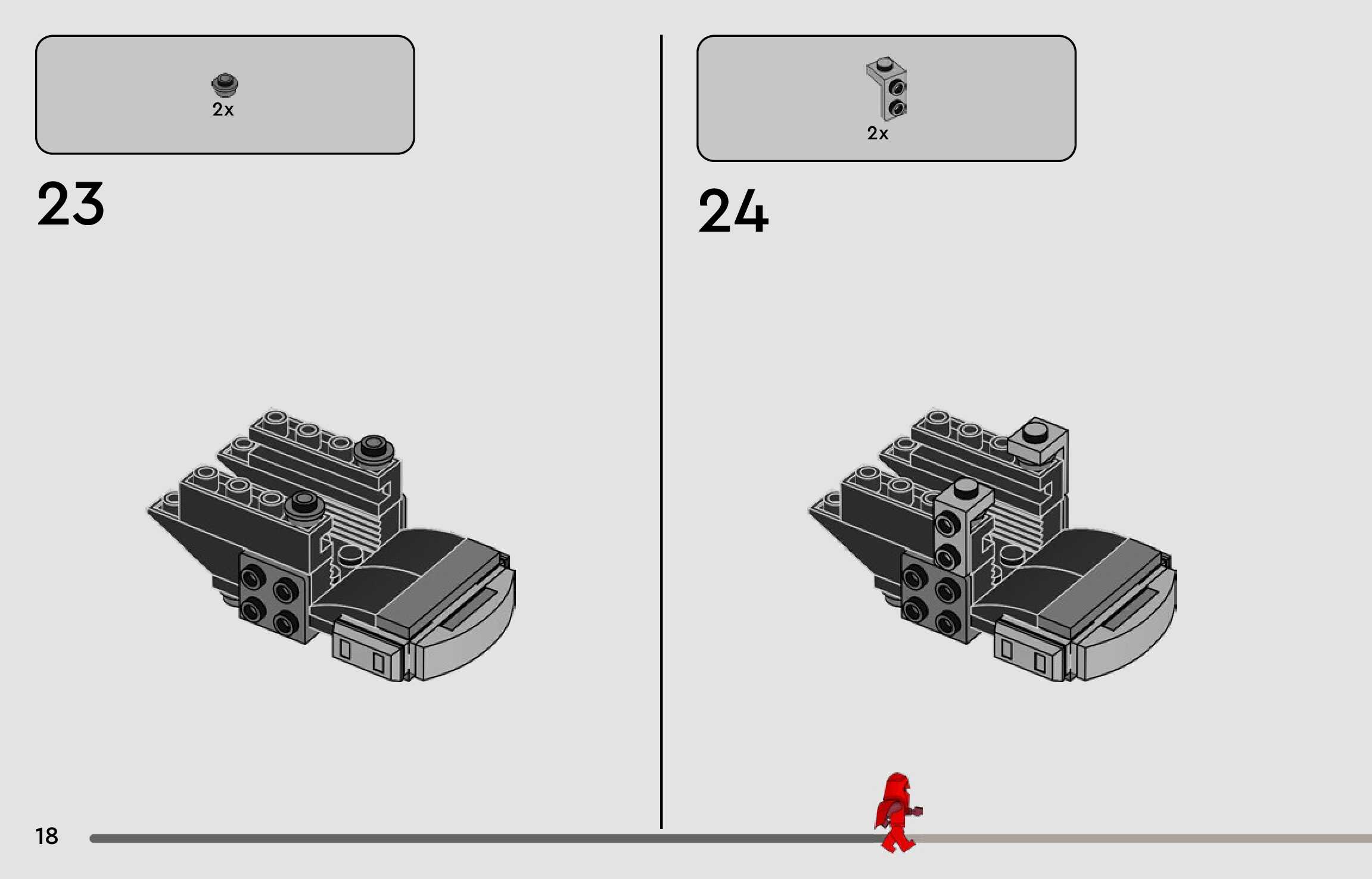 2x

23

2x

24

18