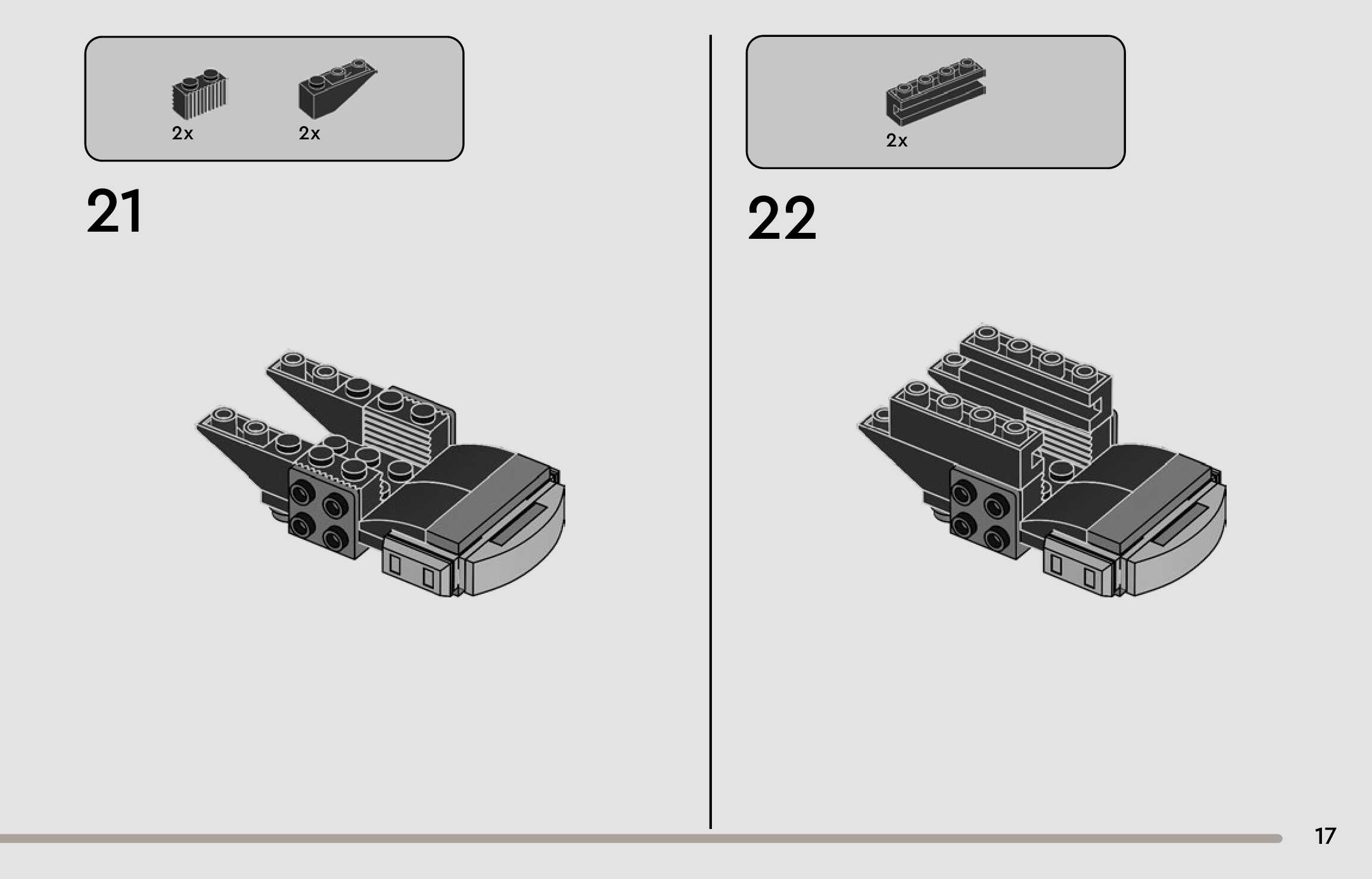 2x 2x

21

2x

22

17