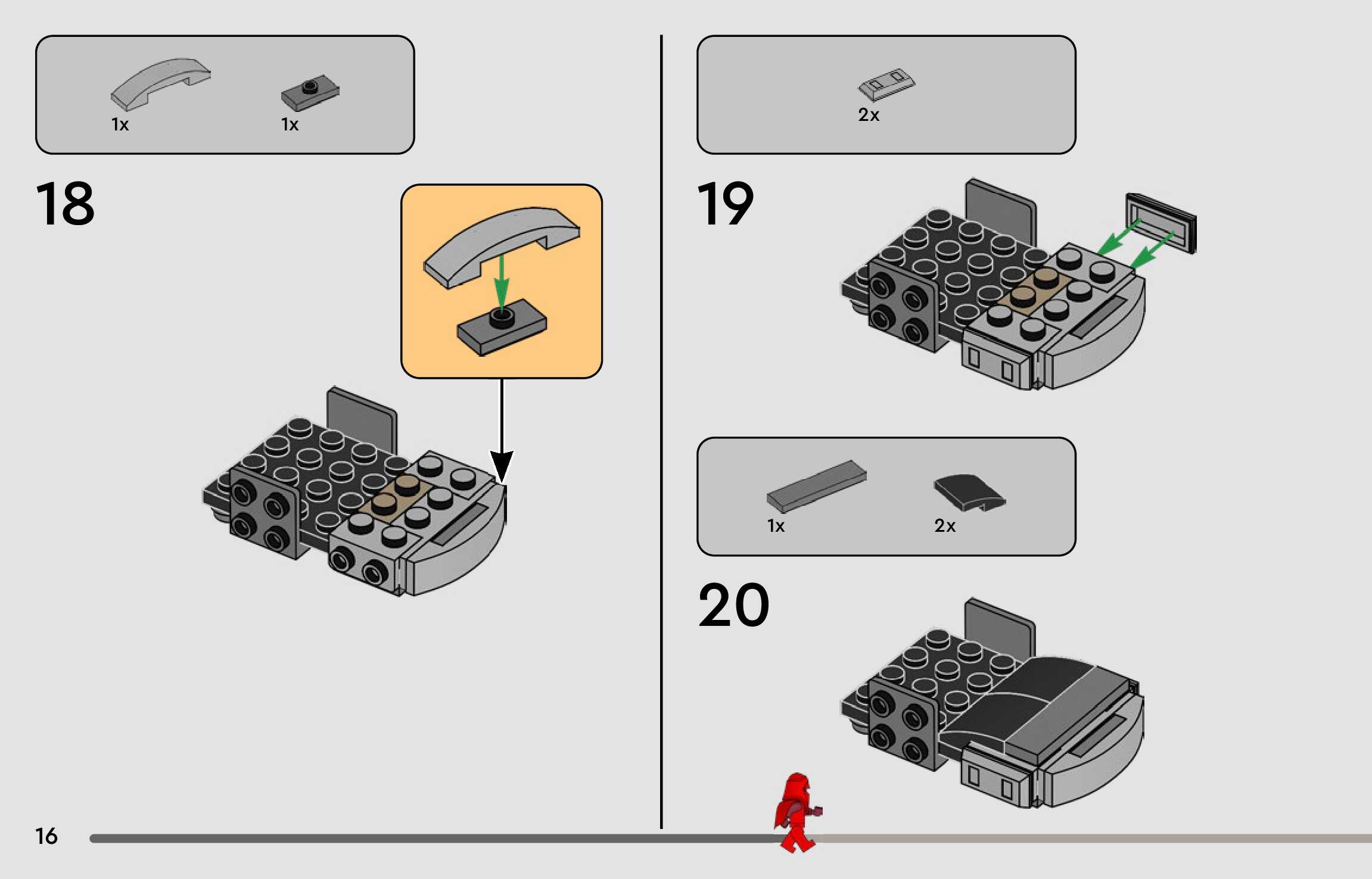 1x 1x

18

2x

19

1x 2x

20

16