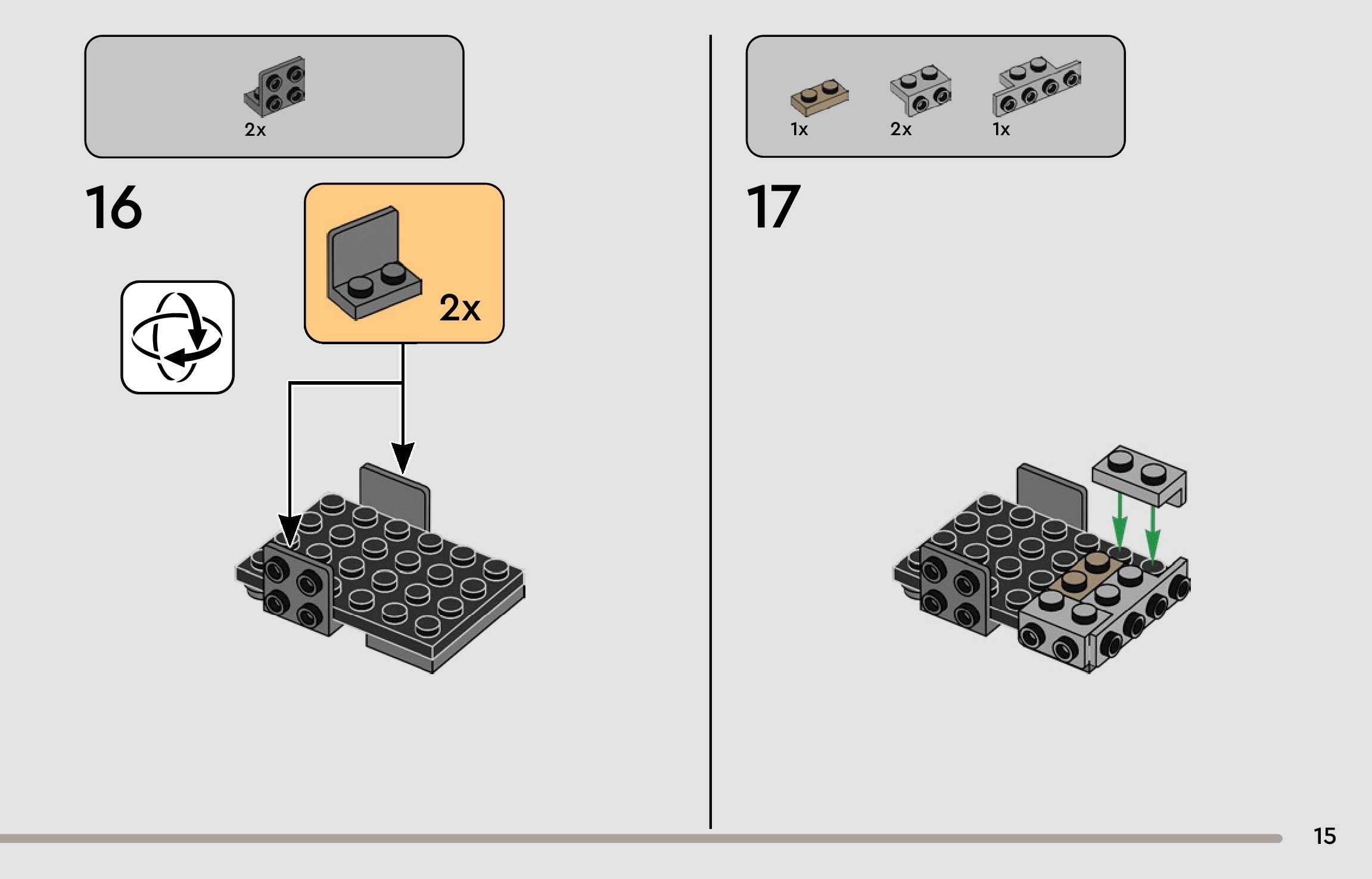 2x

16

2x

1x 2x 1x

17

15