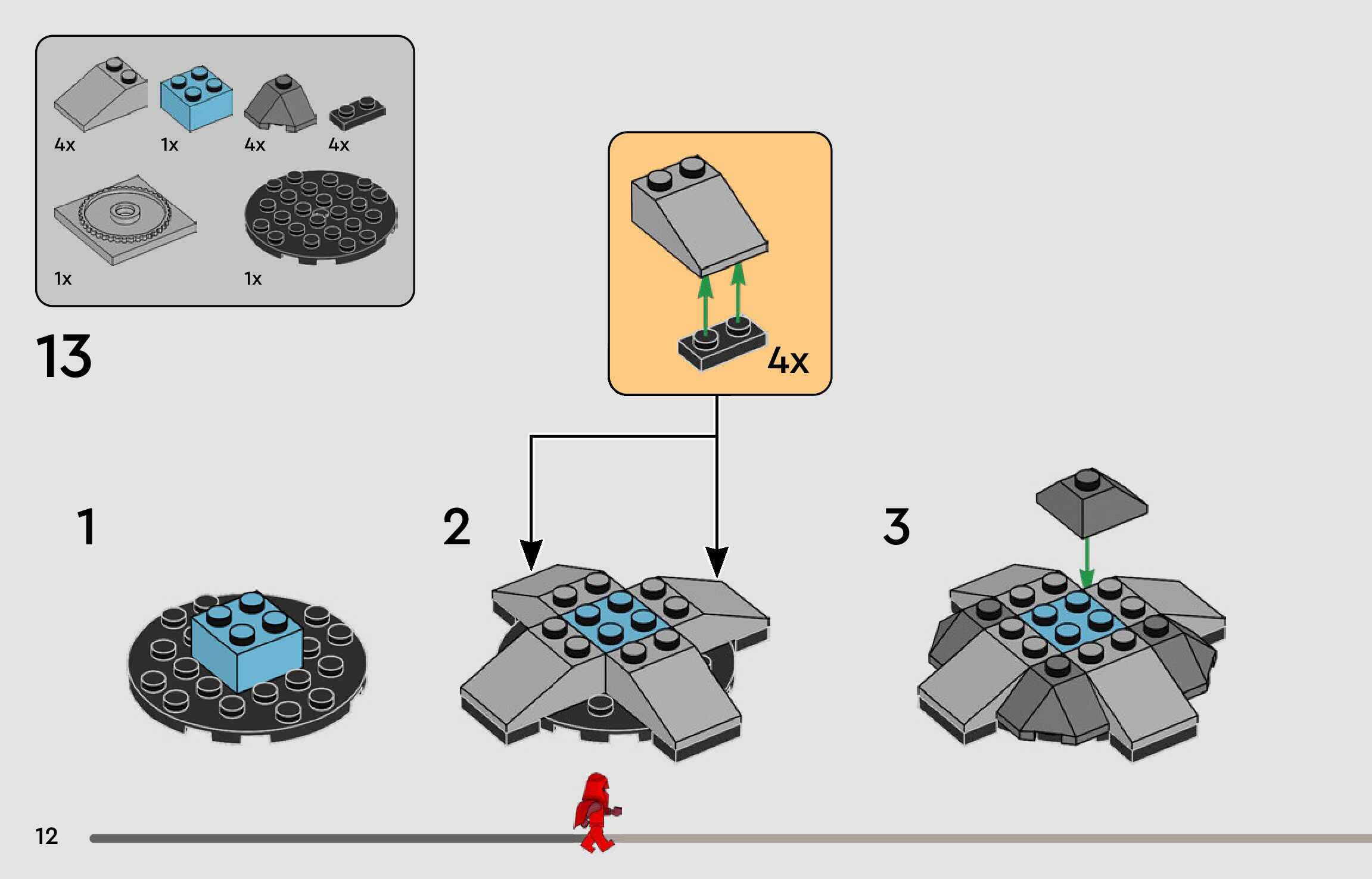 4x 1x 4x 4x

1x 1x

13

4x

1

2

3

12