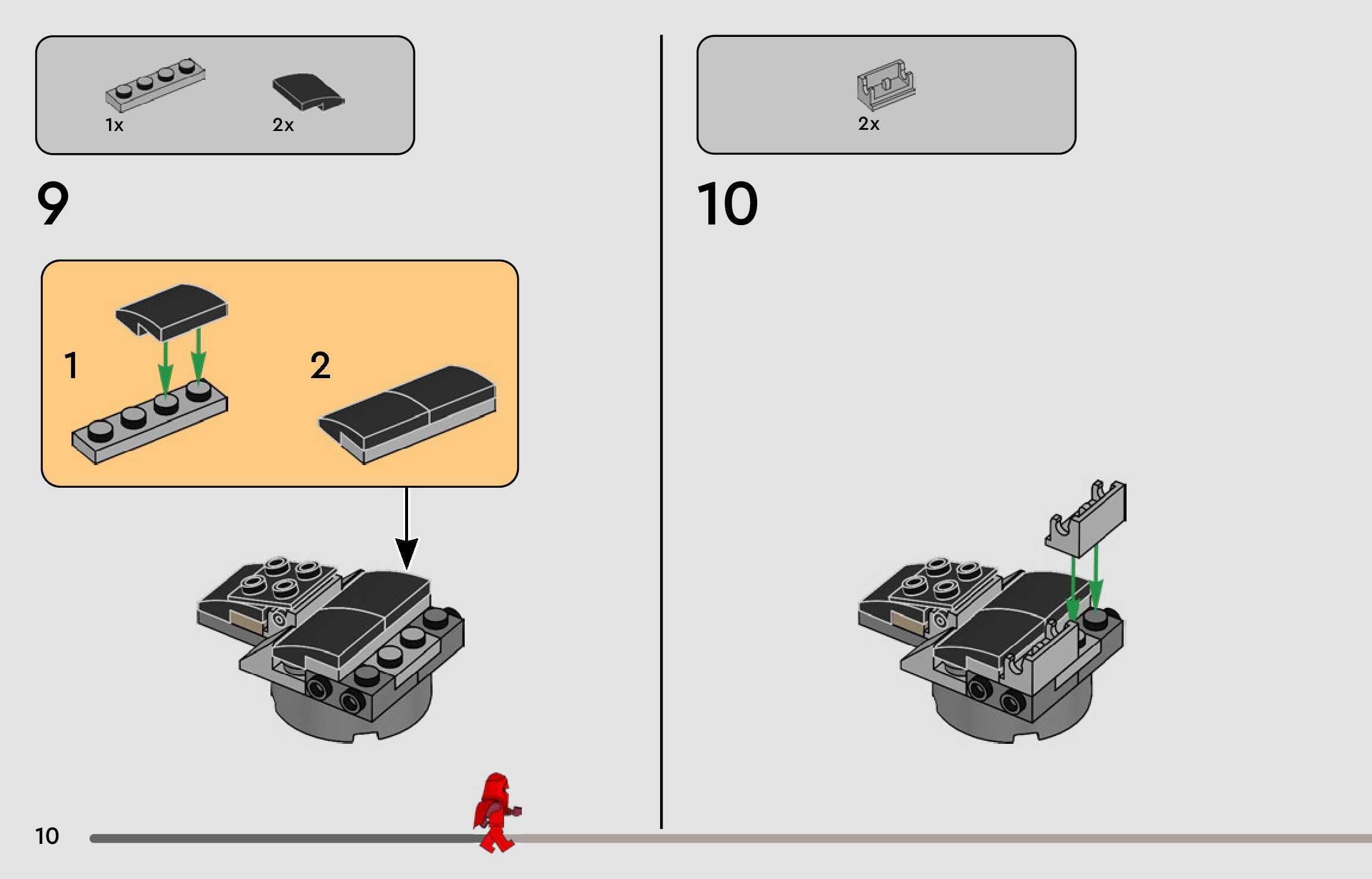 1x 2x

9

1

2

2x

10

10