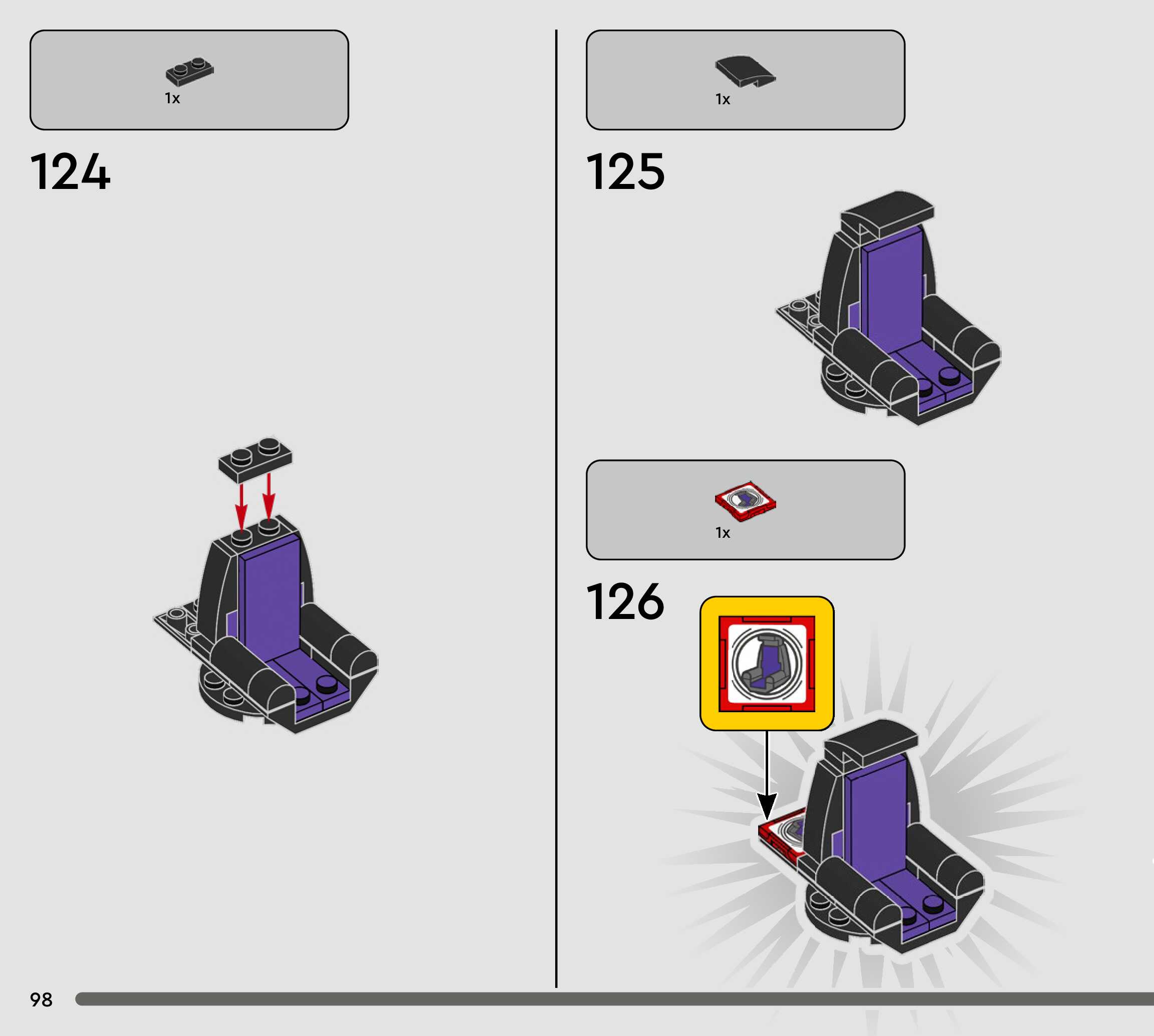 1x

124

1x

125

1x

126

98