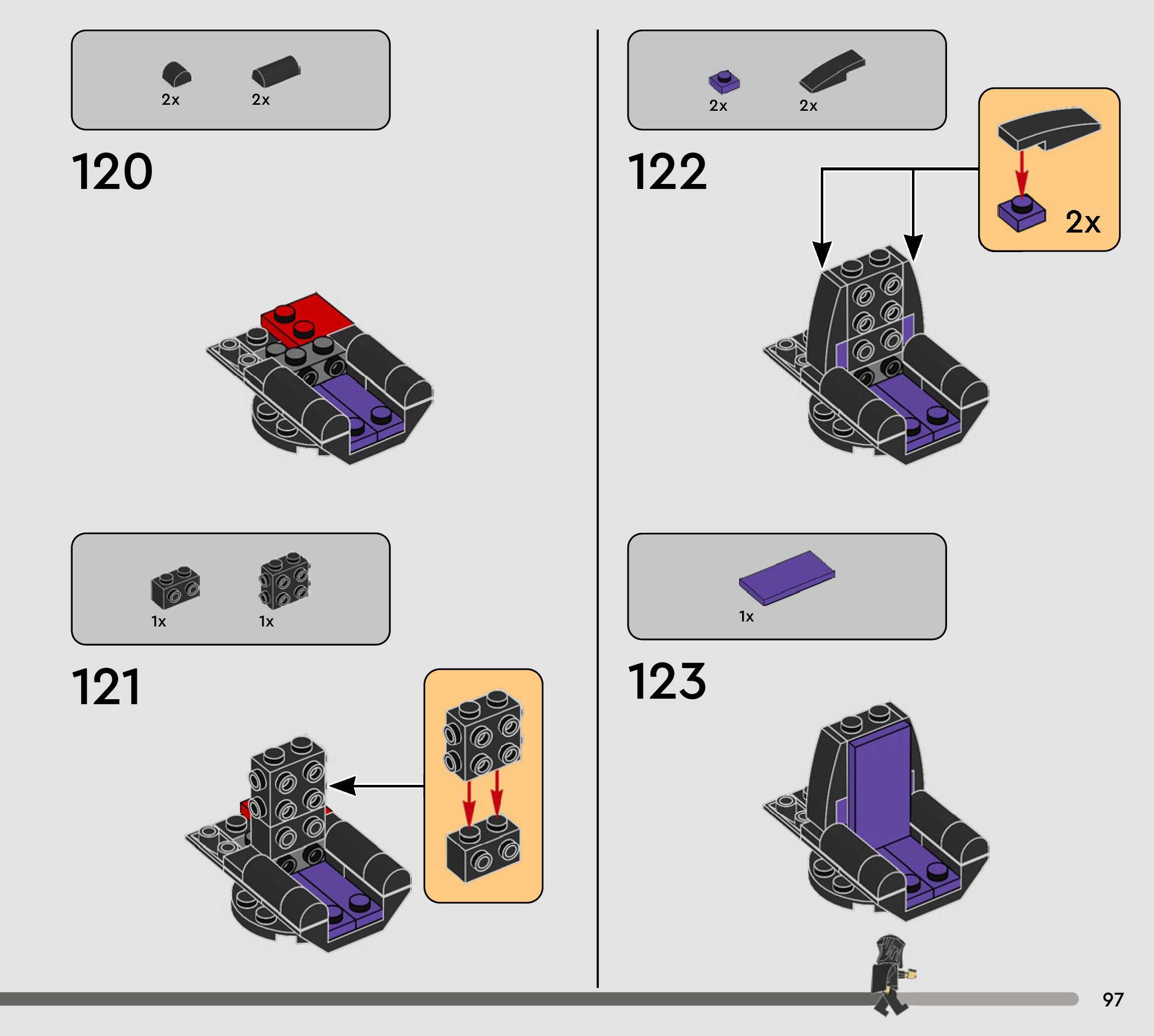 2x 2x

120

1x 1x

121

2x 2x

122

2x

1x

123

97