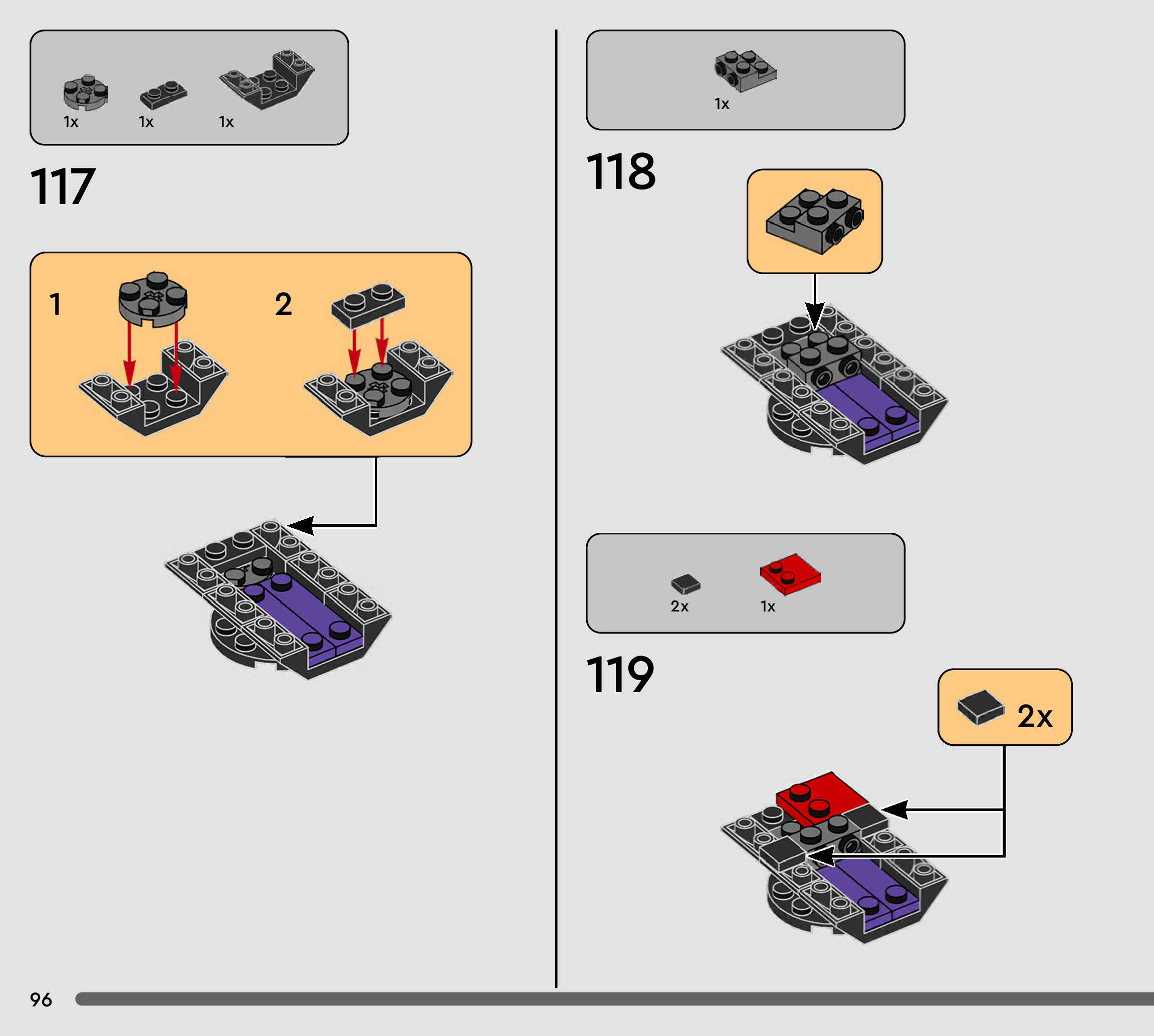 1x 1x 1x

117

1

2

1x

118

2x 1x

119

2x

96