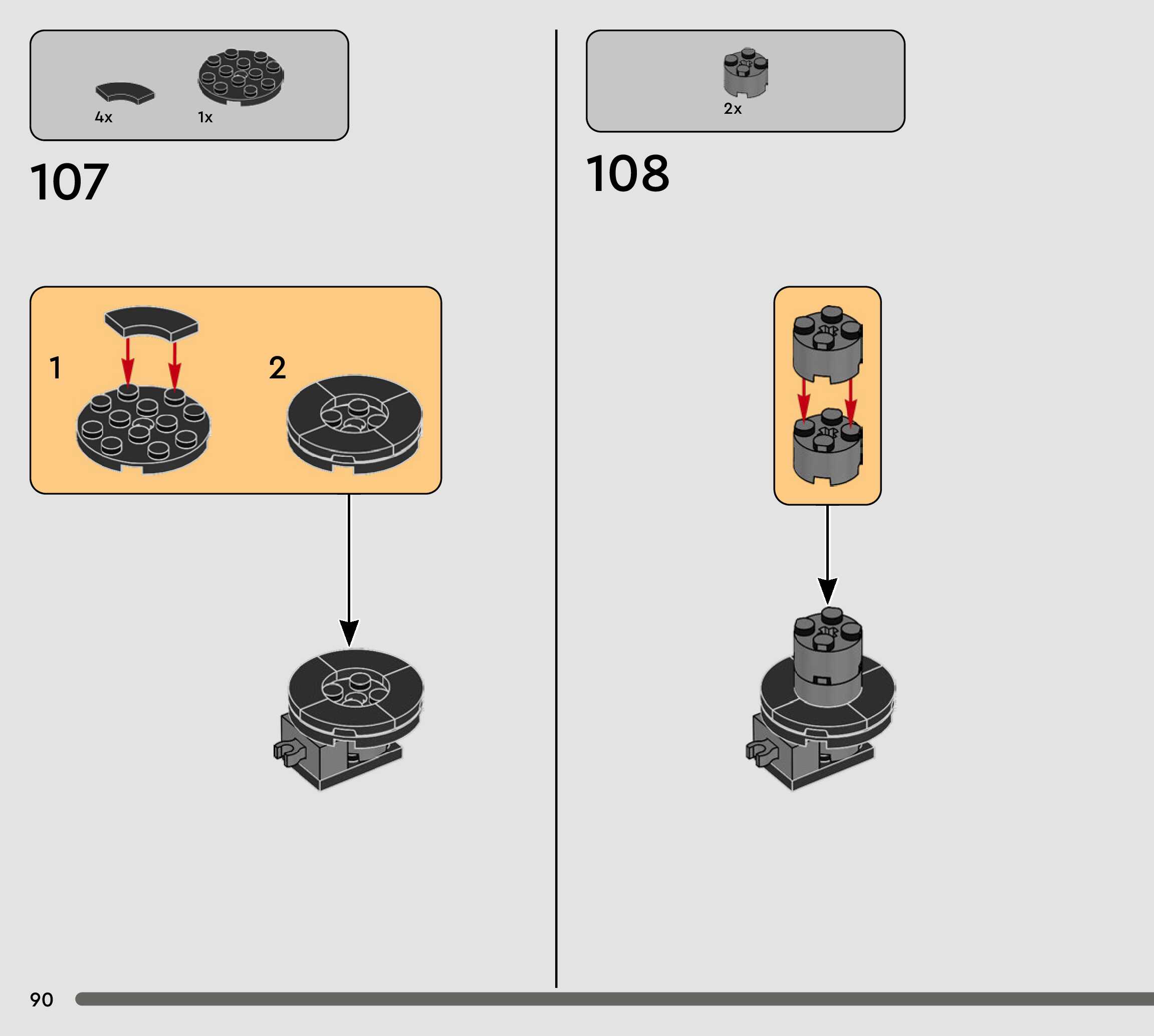 4x 1x

107

1

2

2x

108

90