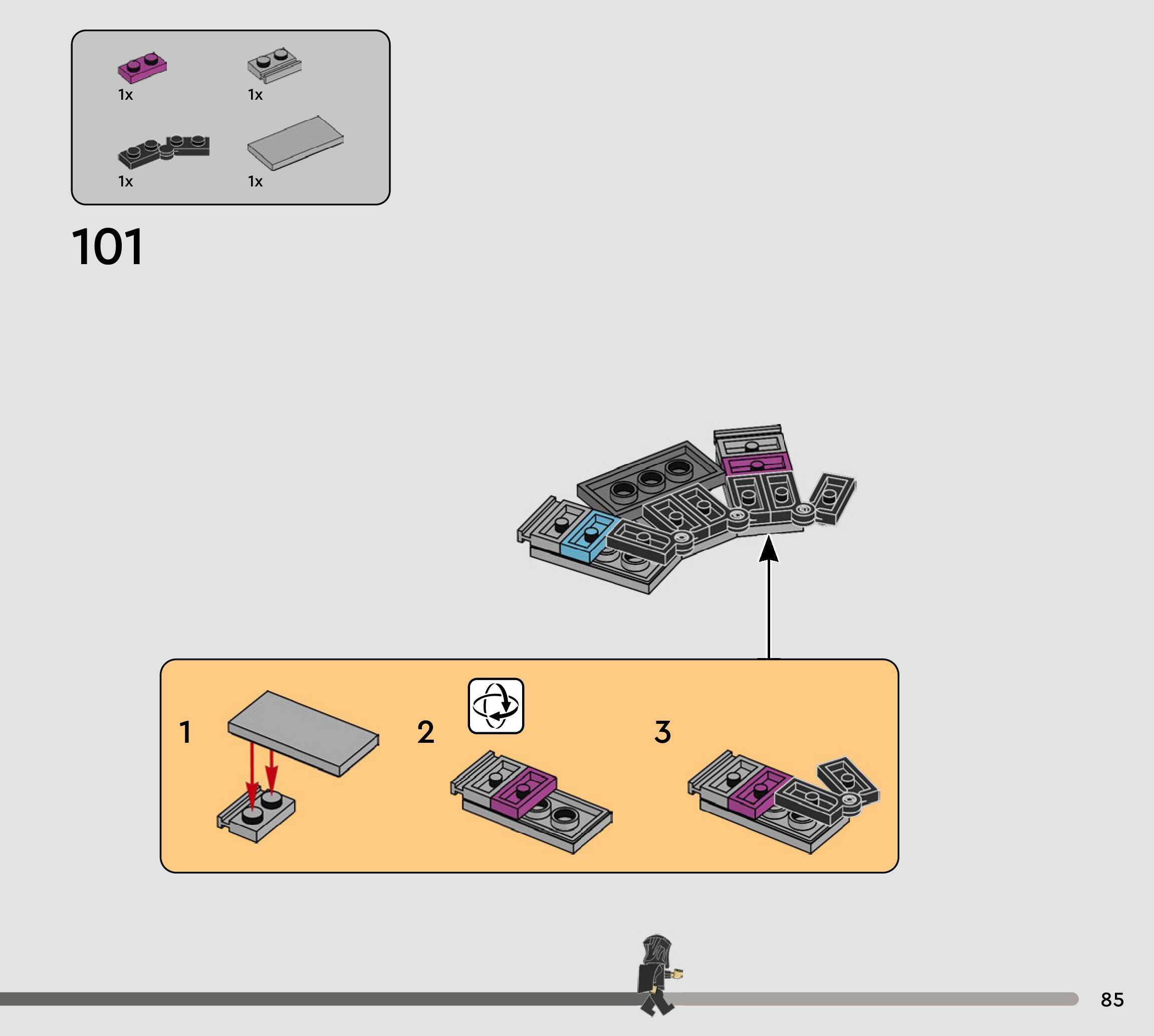 1x
1x
1x
1x

101

1
2
3

85