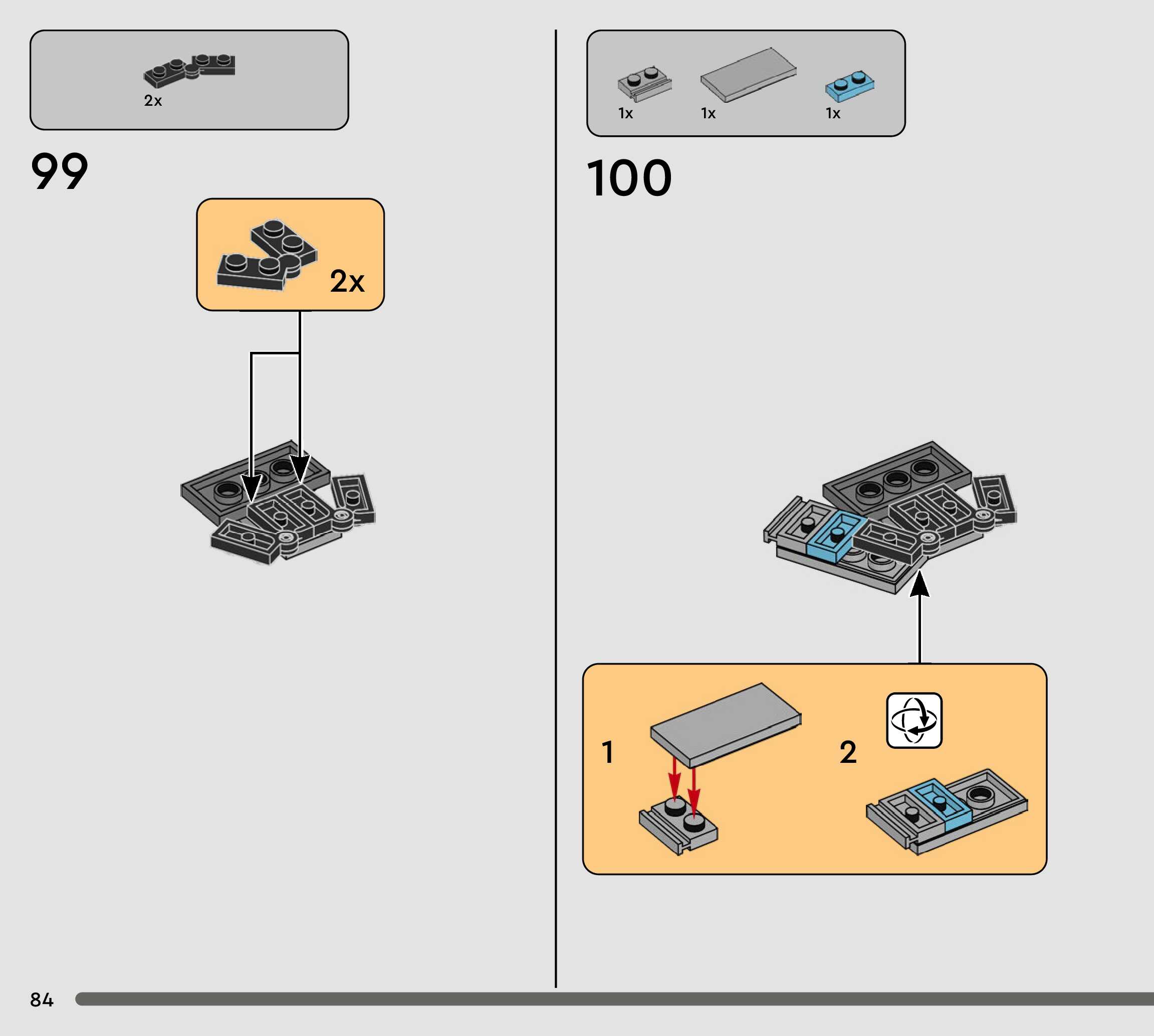 2x

99

2x

1x 1x 1x

100

1

2

84