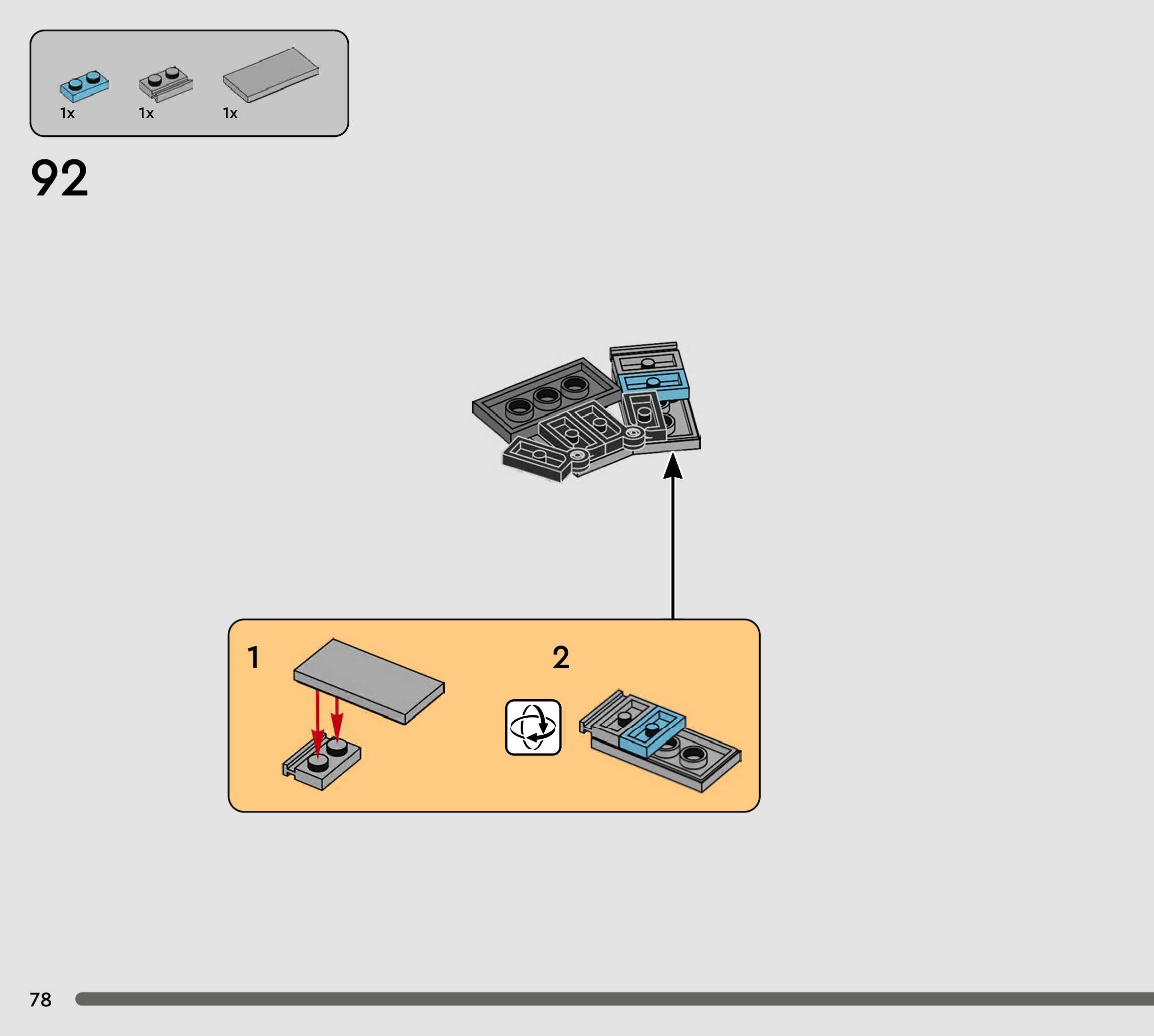 1x 1x 1x

92

1

2

78