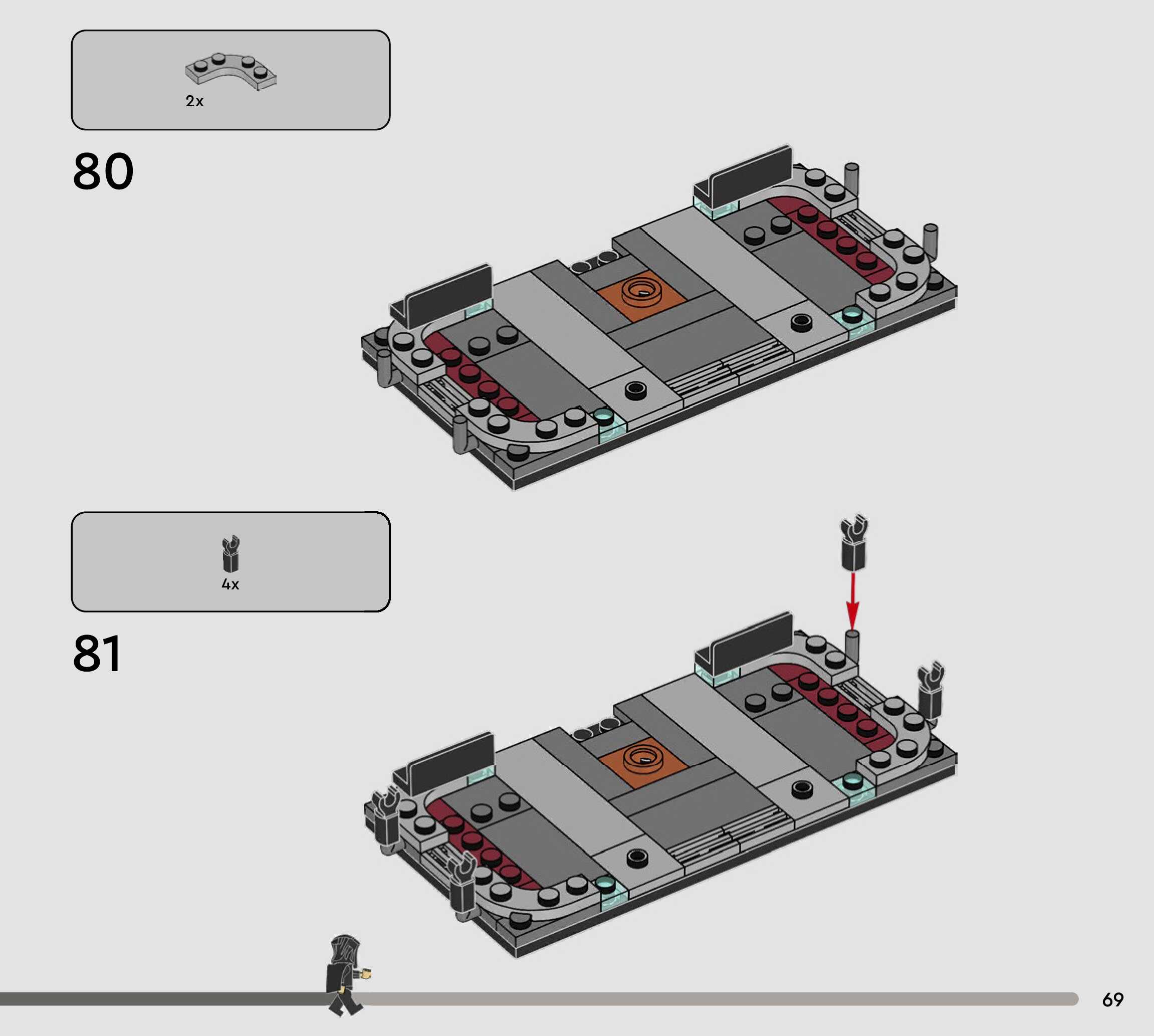 2x

80

4x

81

69