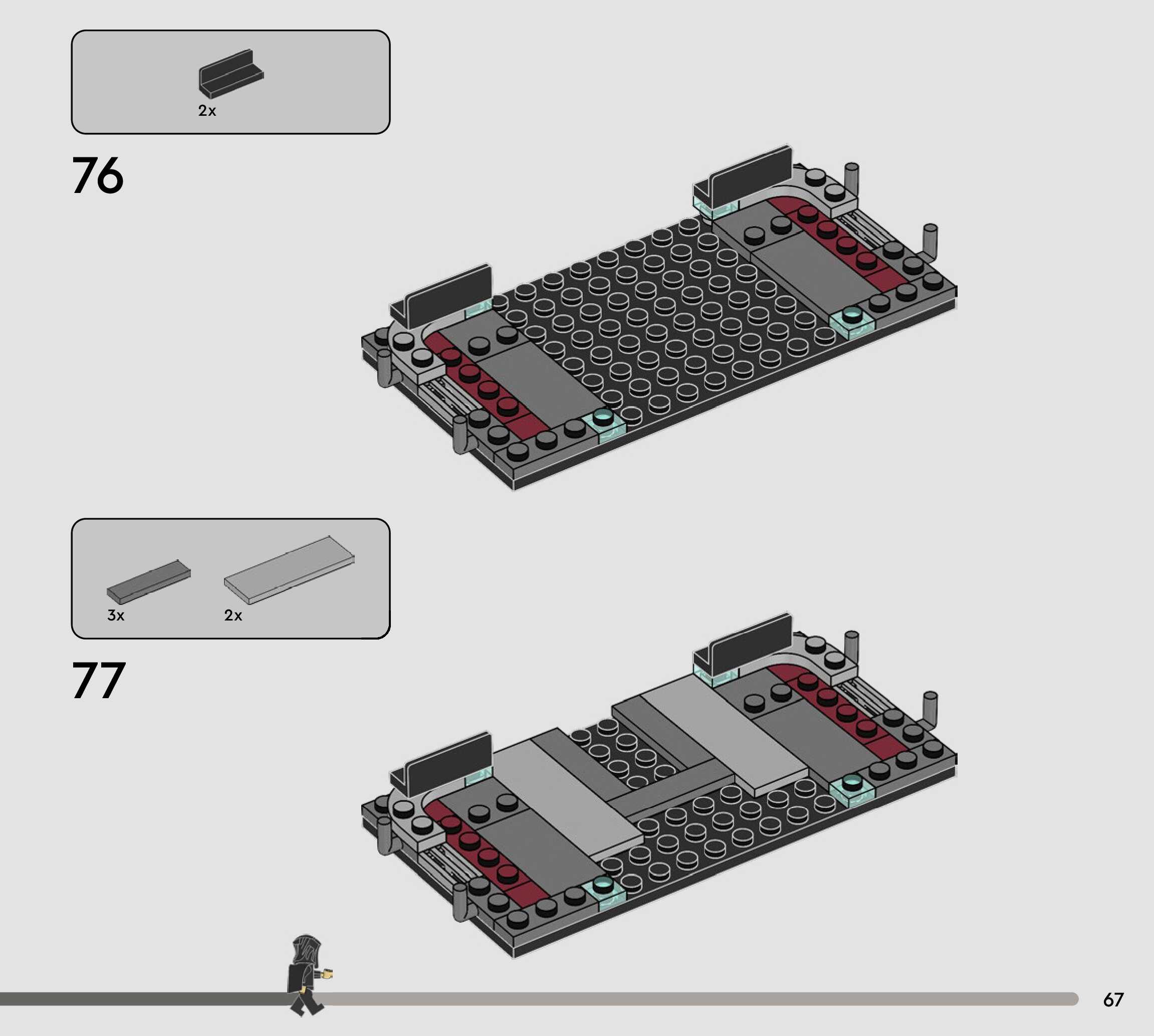 2x

76

3x

2x

77

67