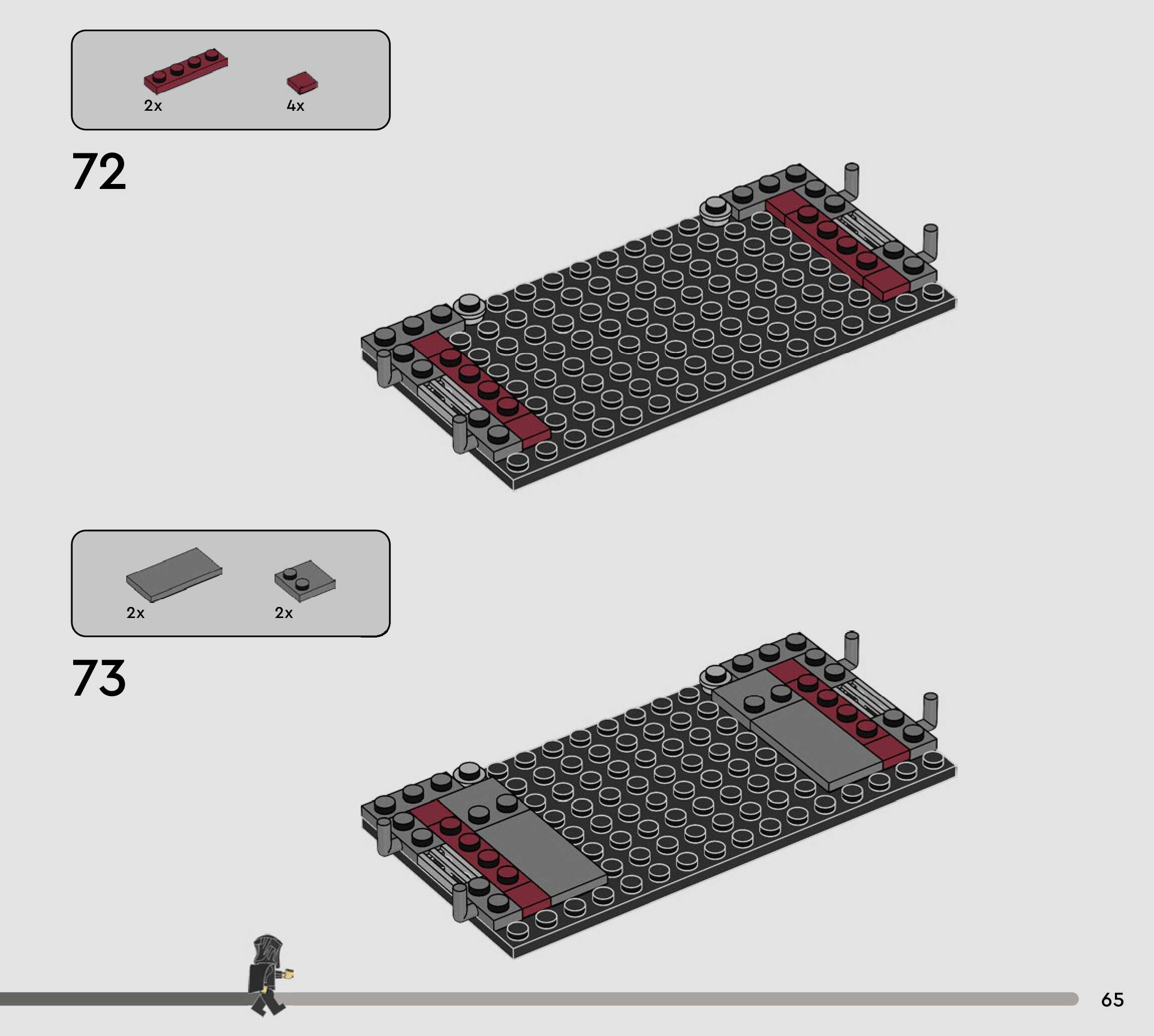 2x

4x

72

2x

2x

73

65