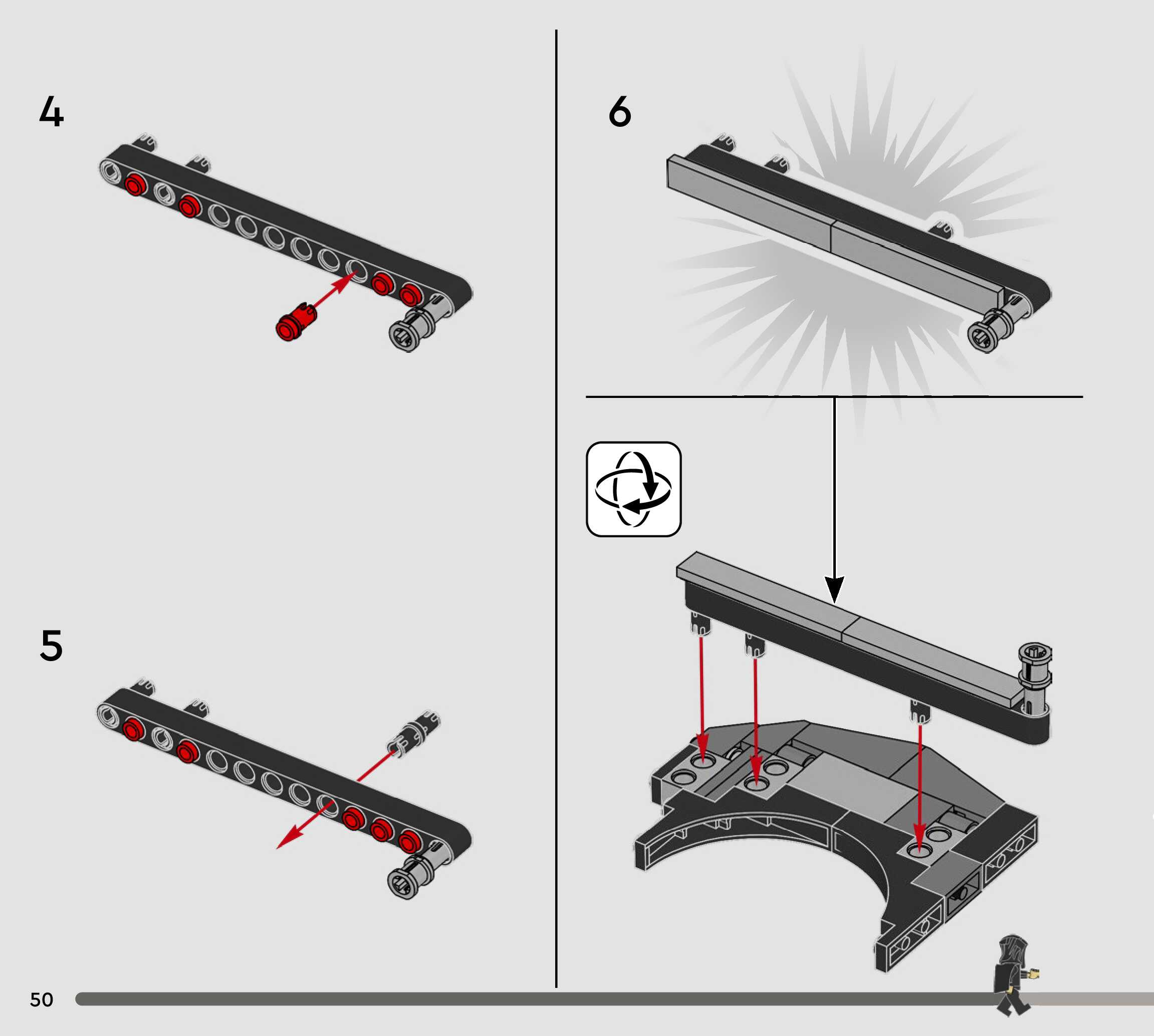 4

5

6

50