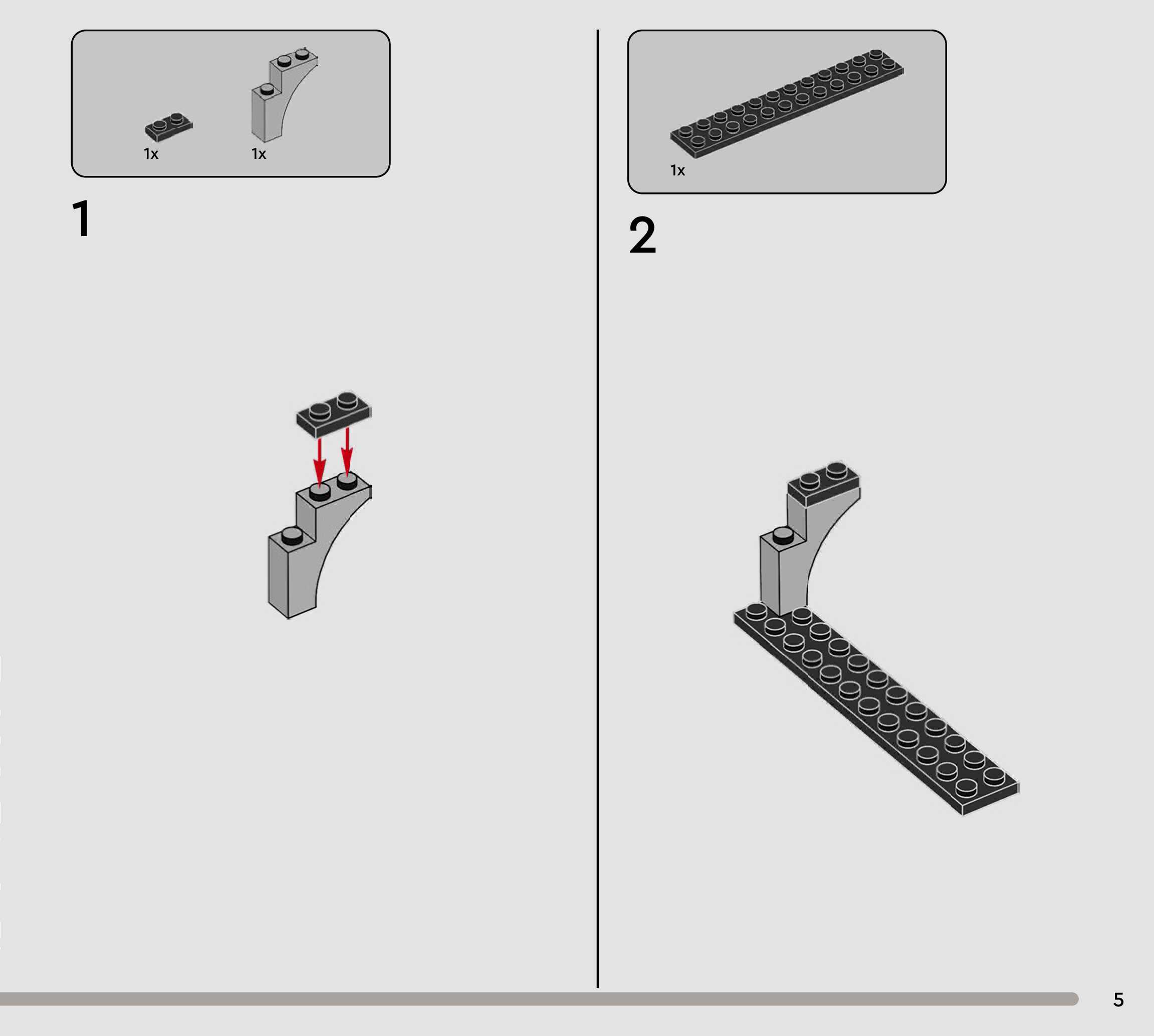 1x 1x

1

1x

2

5