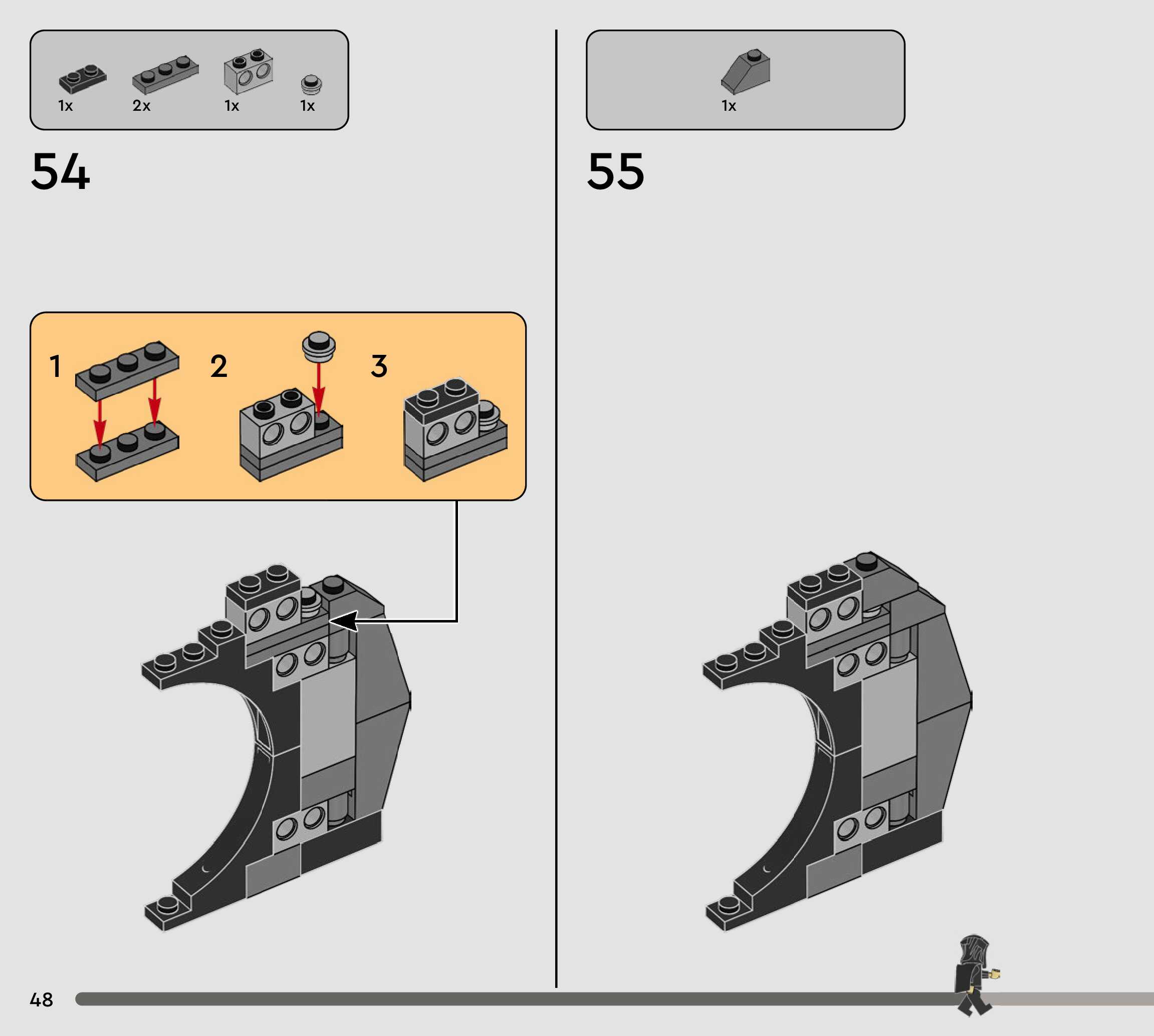 1x 2x 1x 1x

54

1

2

3

1x

55

48