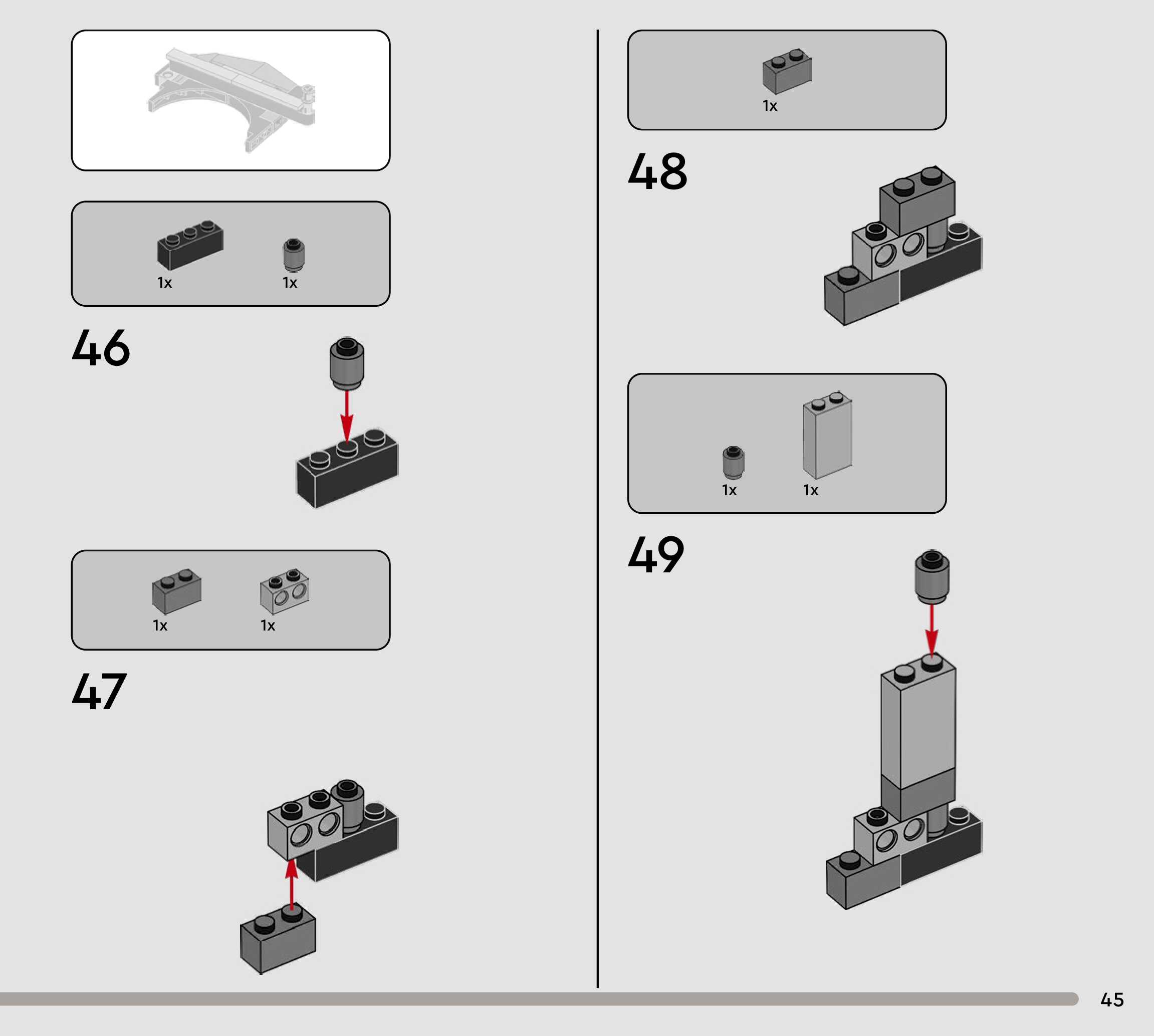 1x 1x

46

1x 1x

47

1x

48

1x 1x

49

45