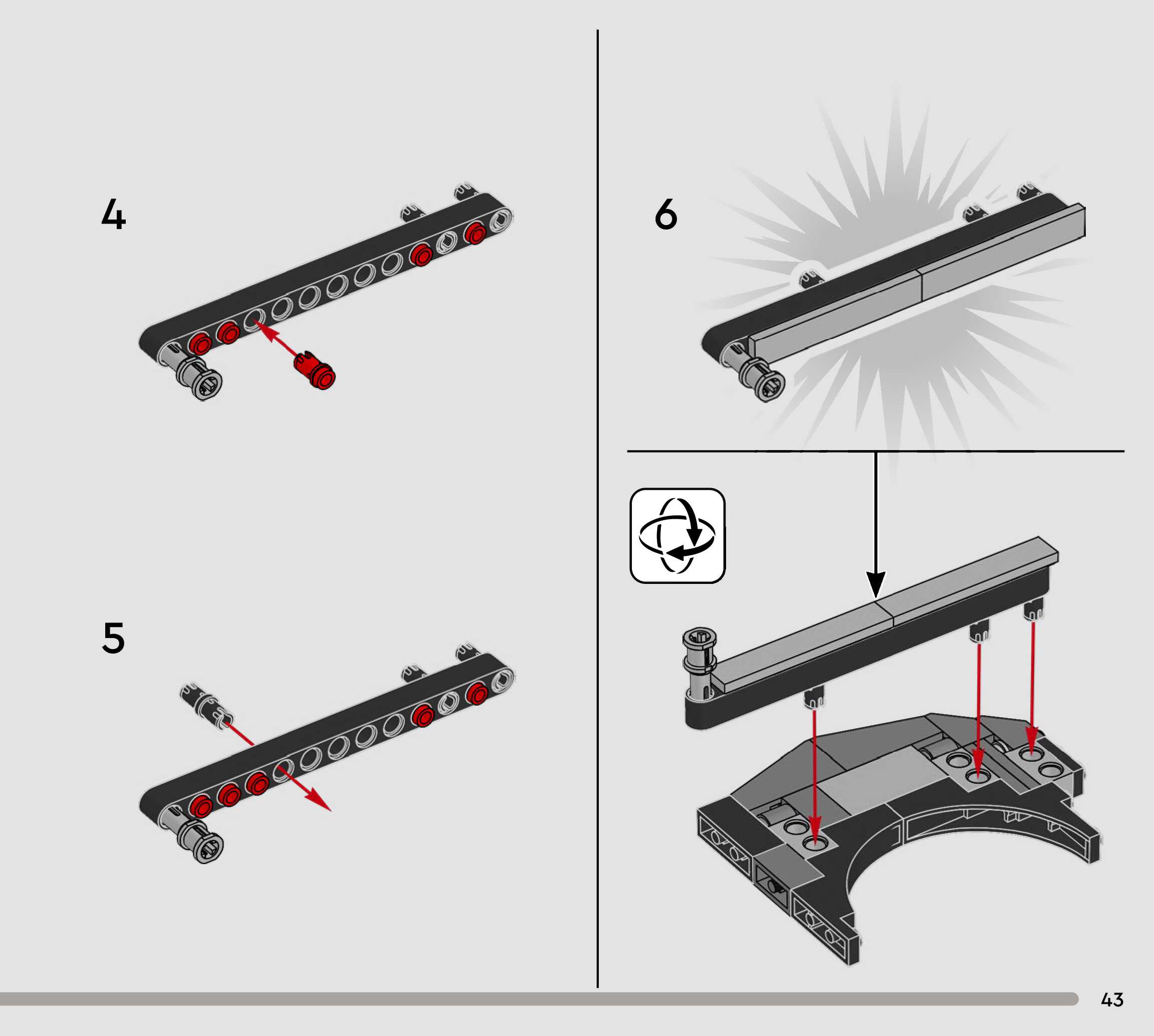 4

5

6

43