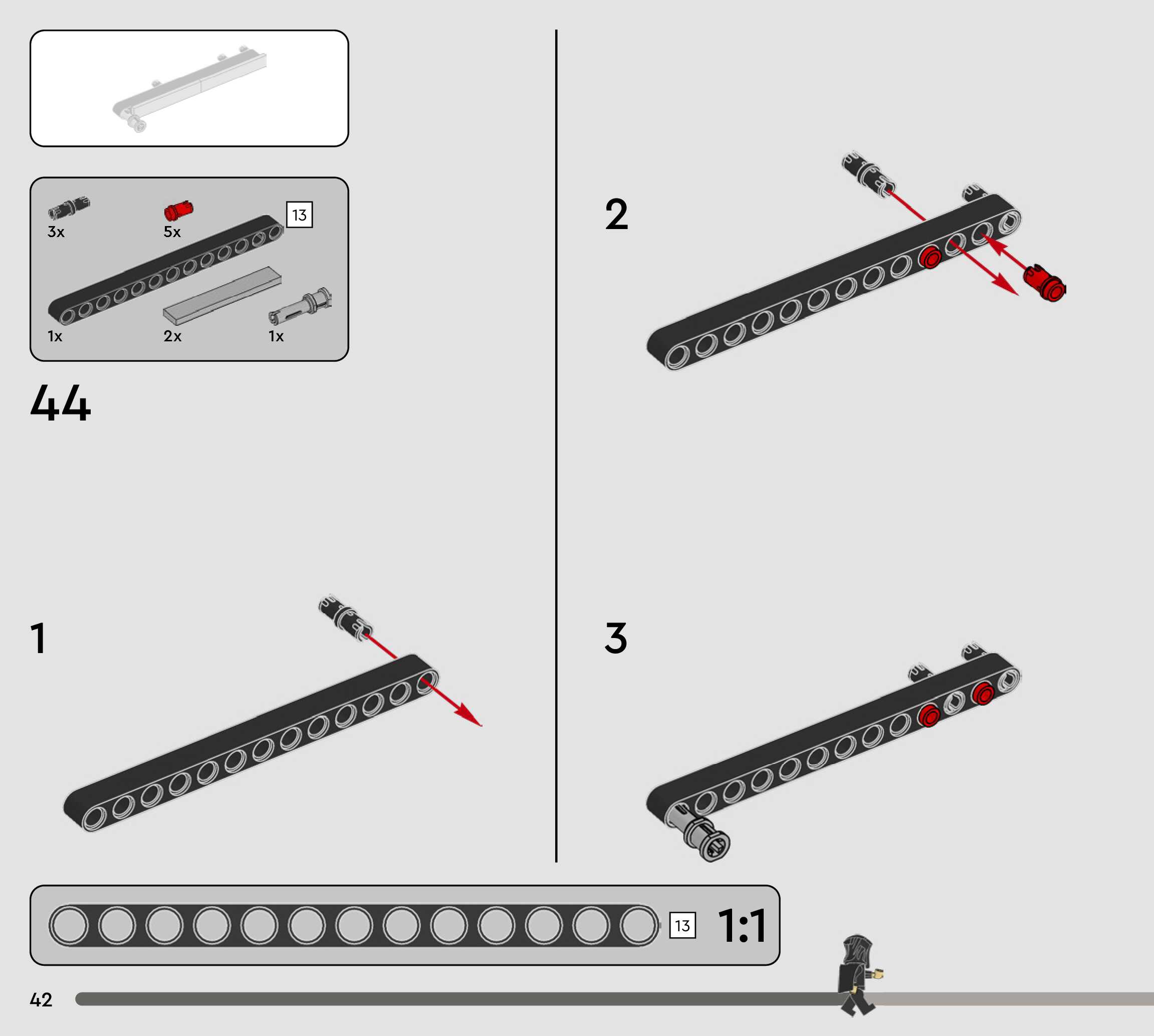 3x
5x
13
1x
2x
1x

44

1

2

3

13
1:1

42