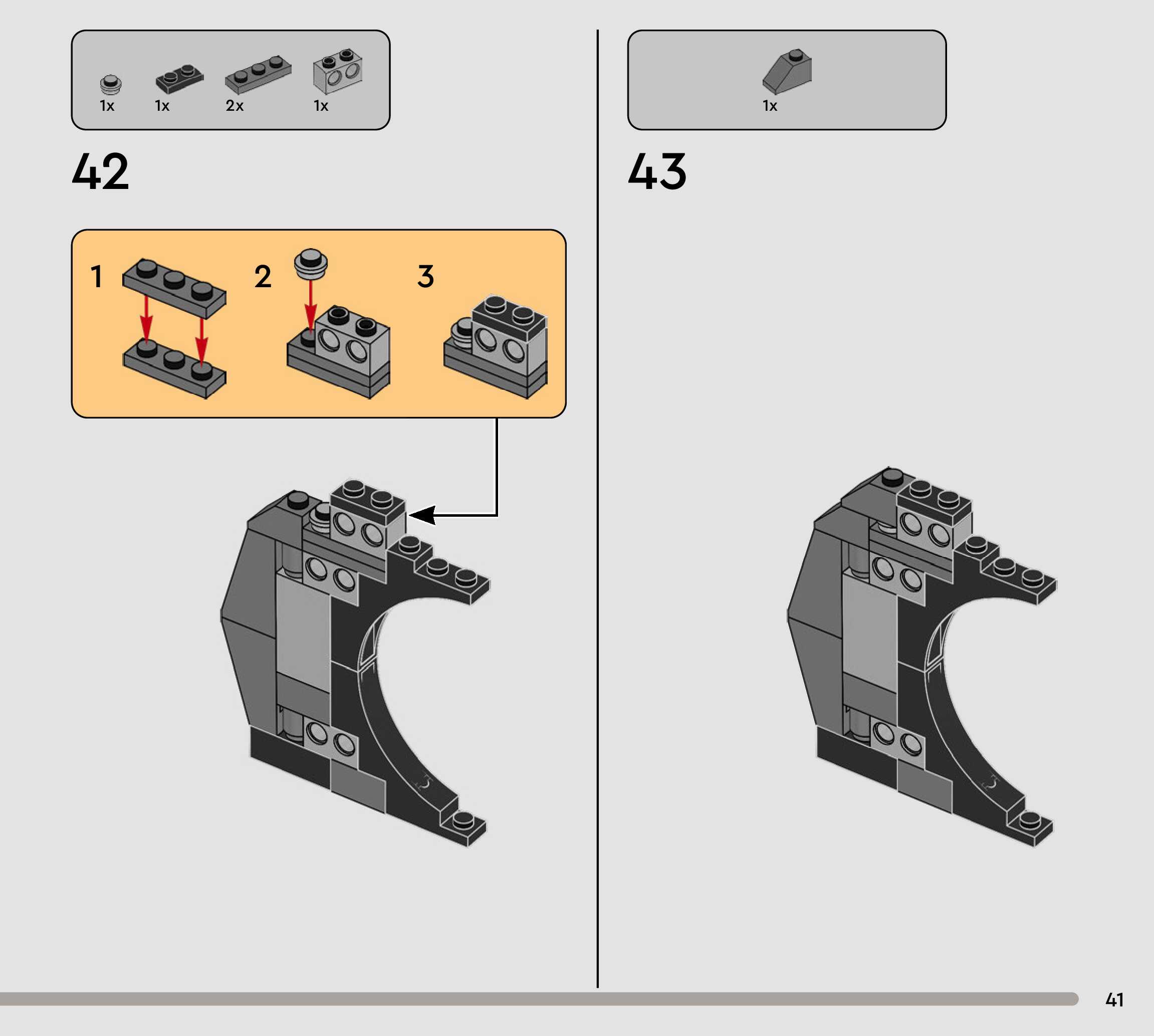 1x 1x 2x 1x

42

1 2 3

1x

43

41