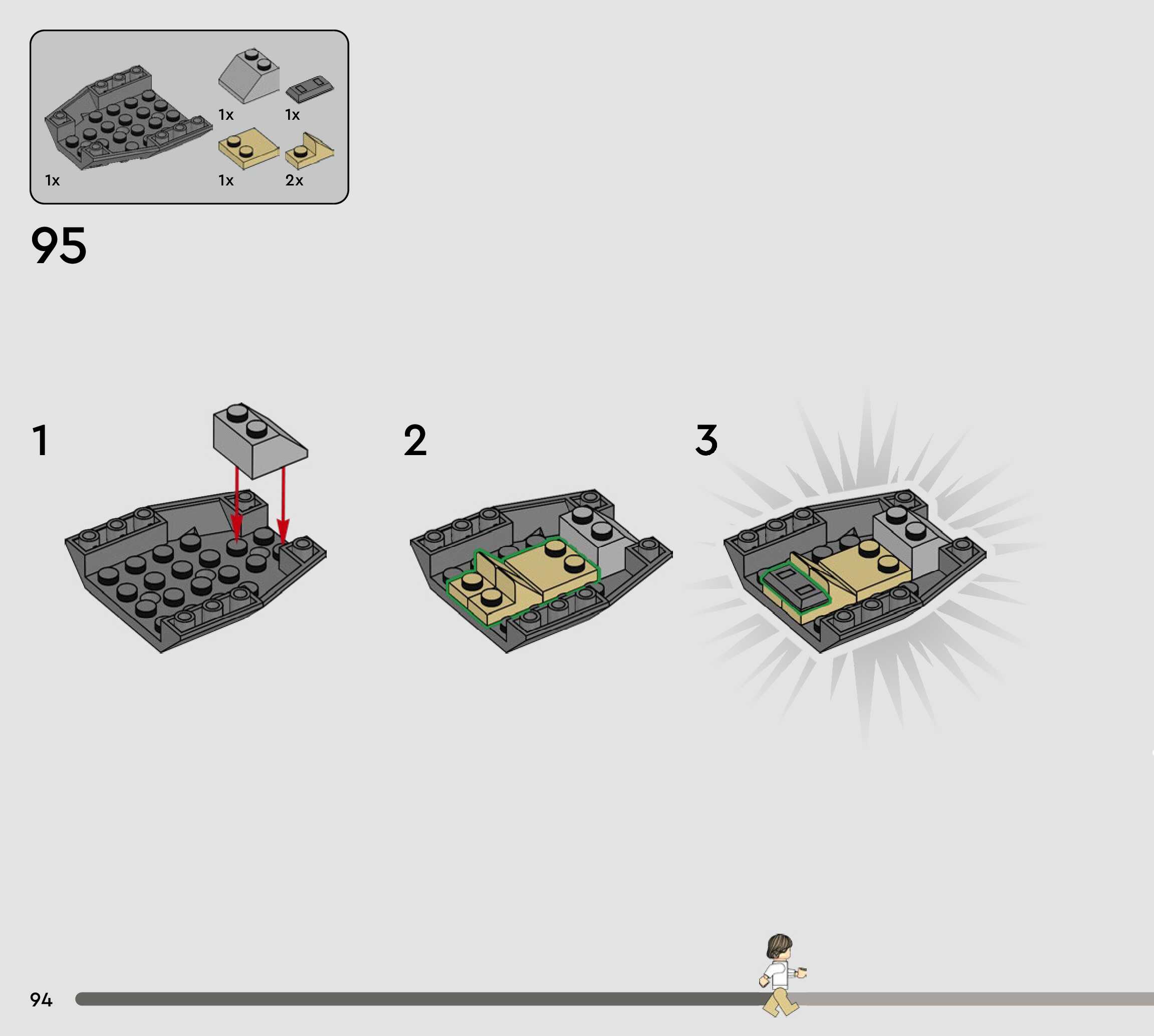 1x
1x
1x
1x
2x

95

1

2

3

94