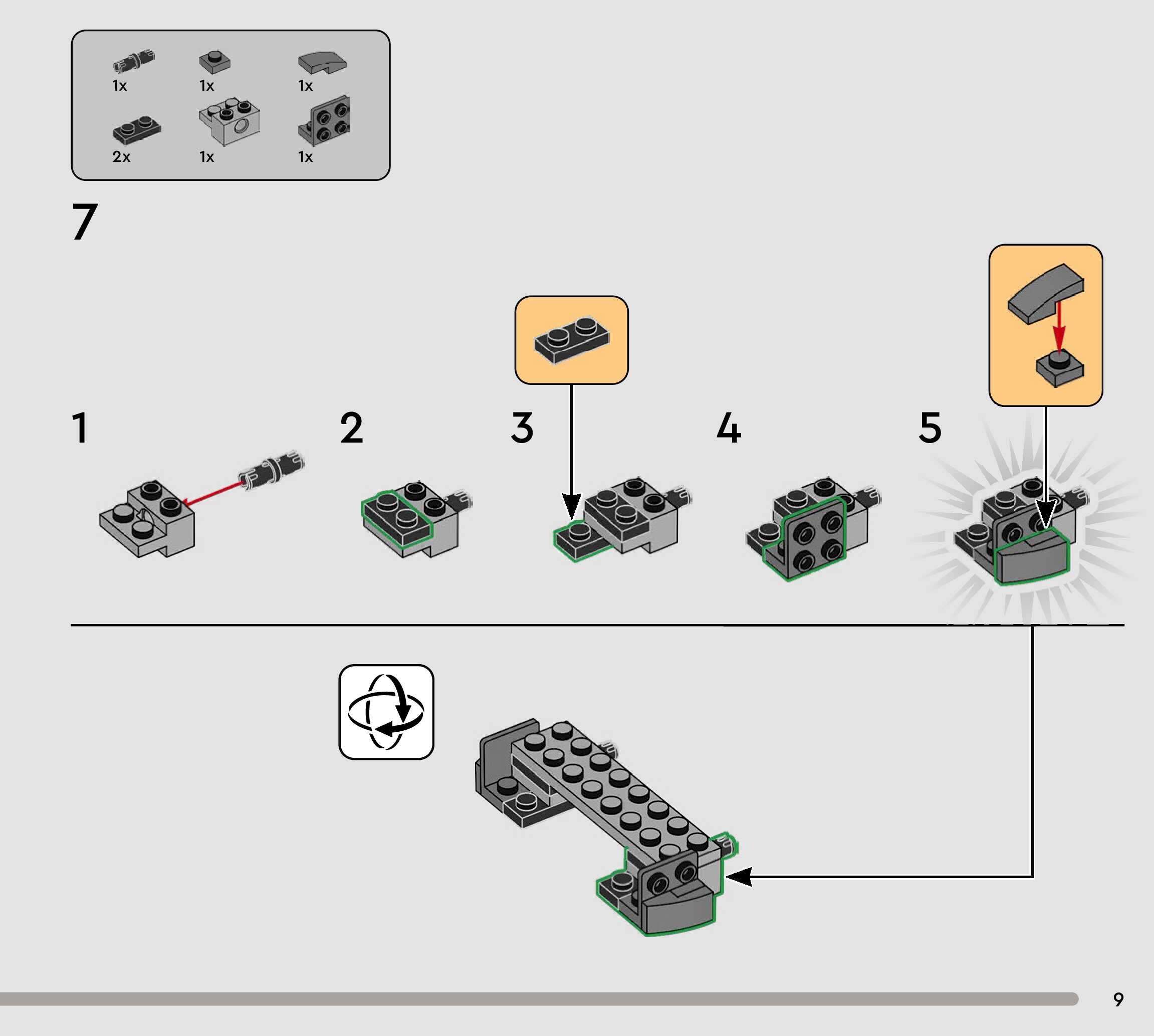 1x 1x 1x

2x 1x 1x

7

1

2

3

4

5

9