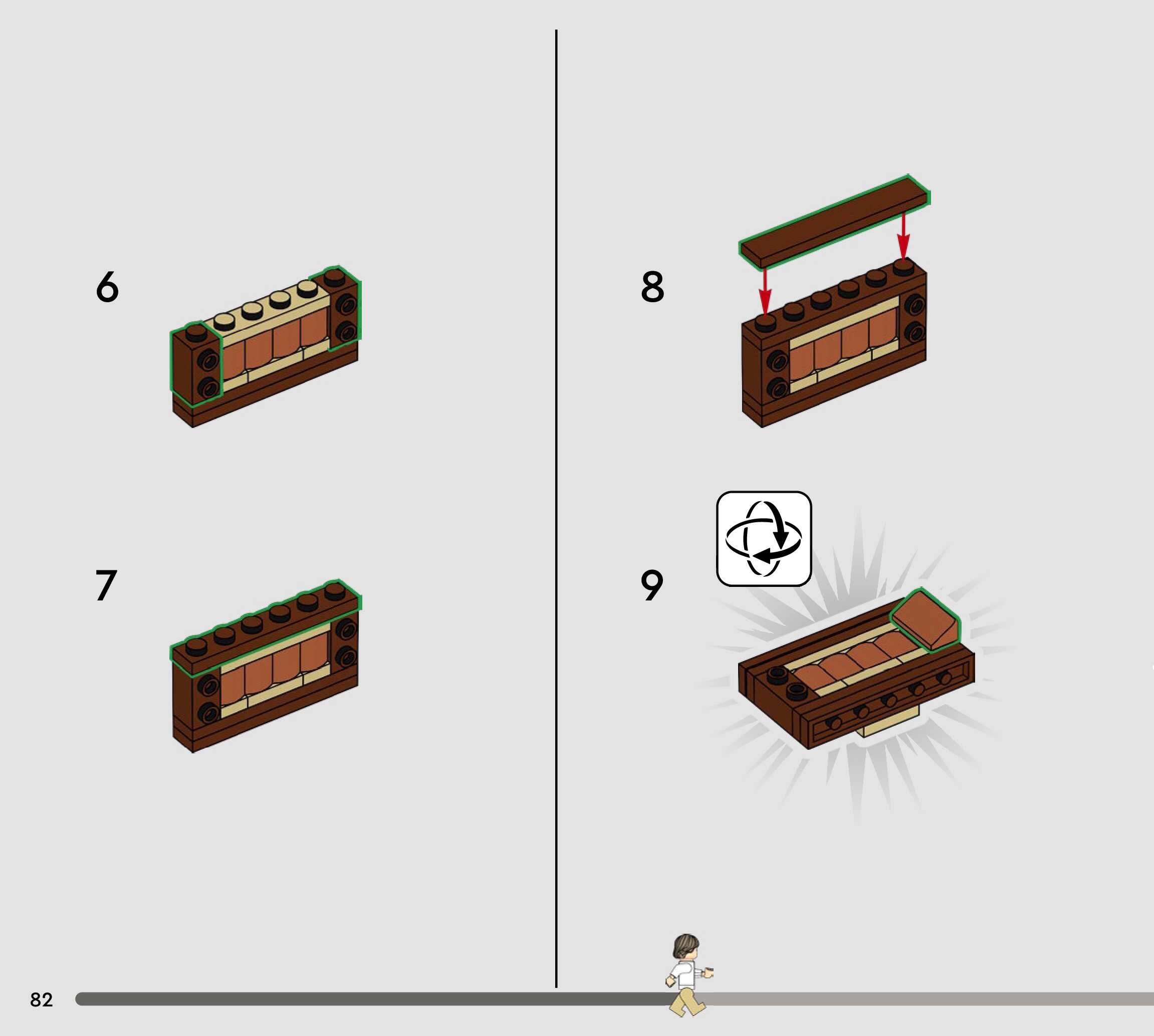 6

7

8

9

82