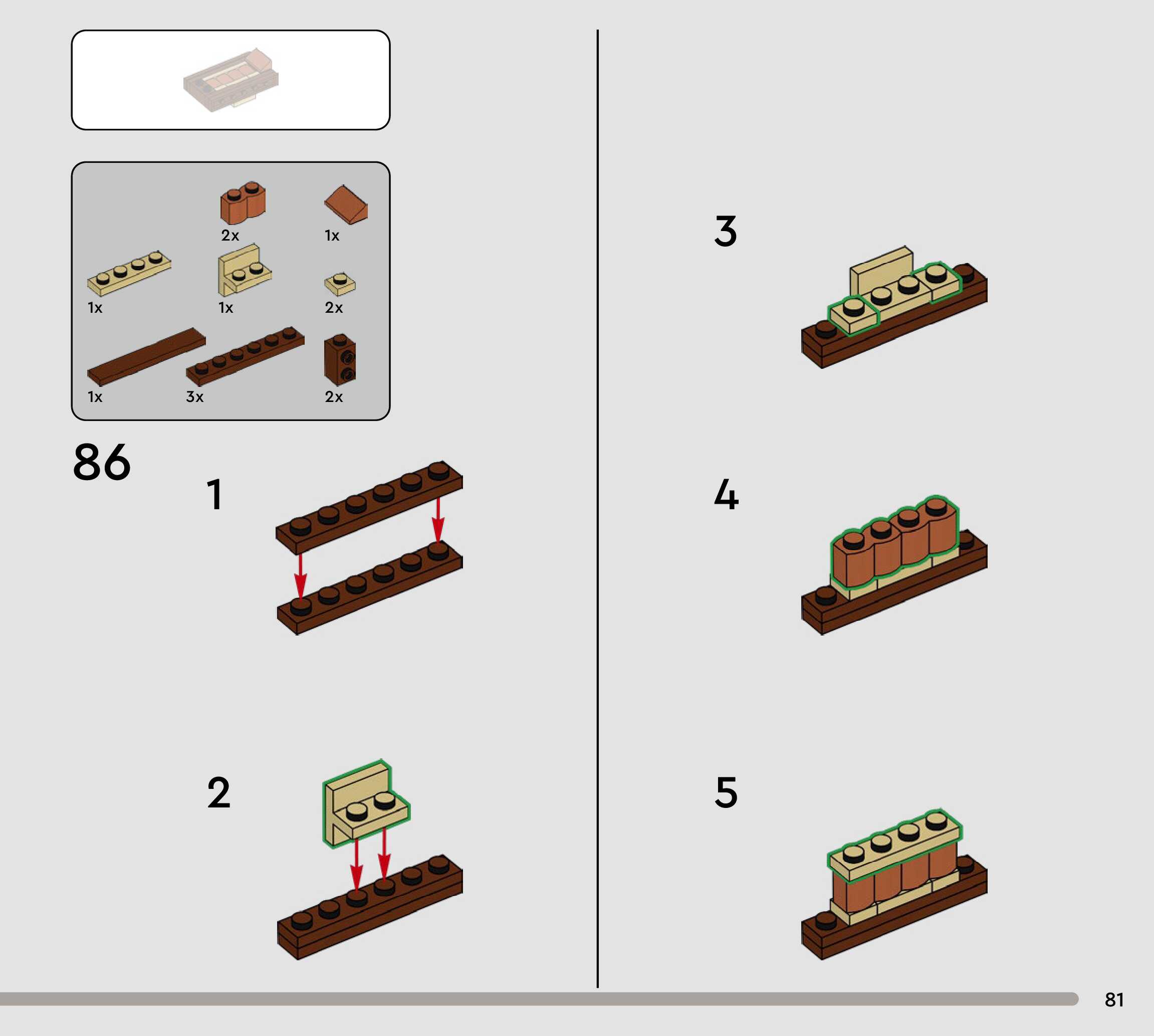 2x
1x
1x
1x
2x
1x
3x
2x

86

1

2

3

4

5

81