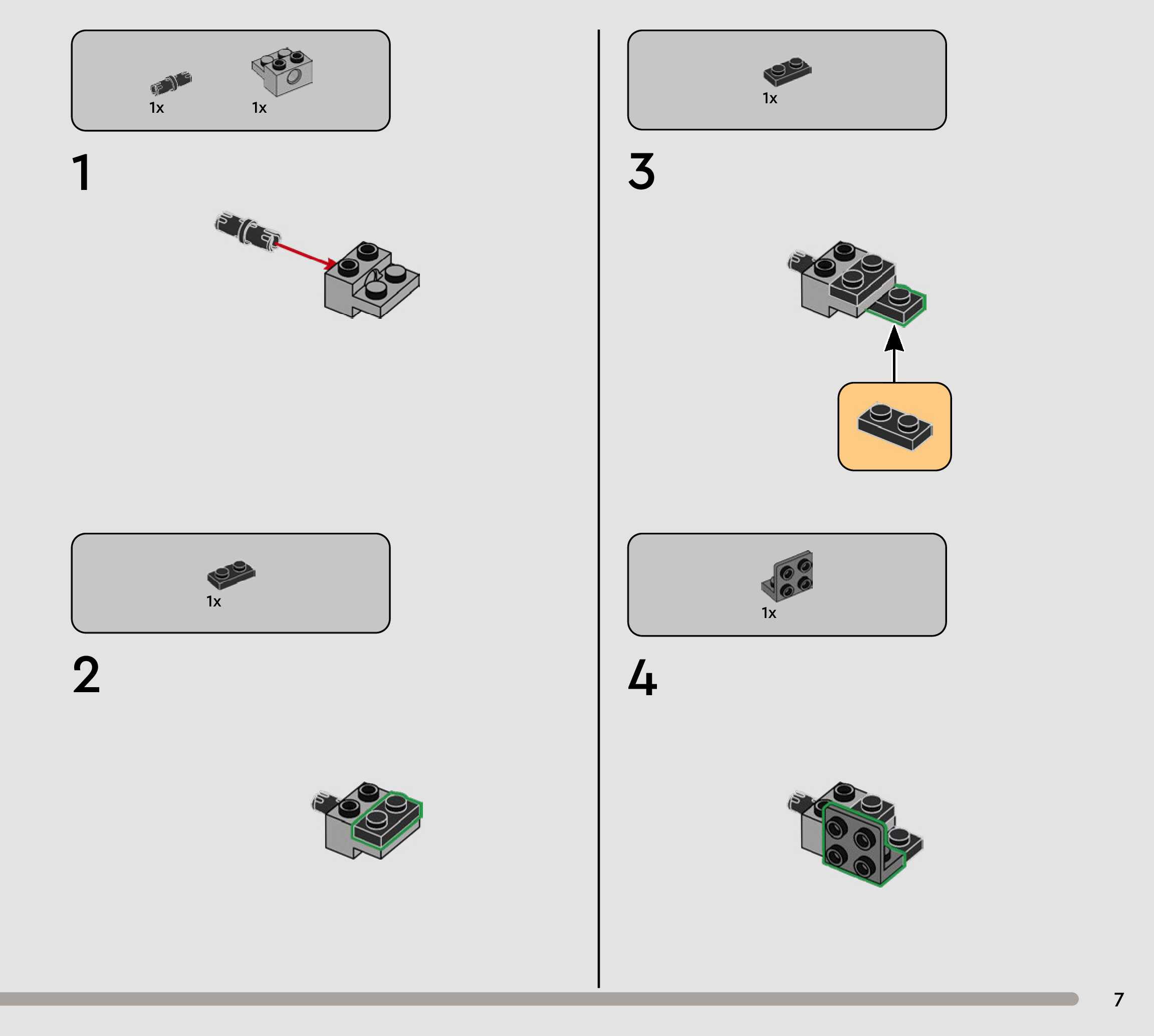 1x 1x

1

1x

2

1x

3

1x

4

7