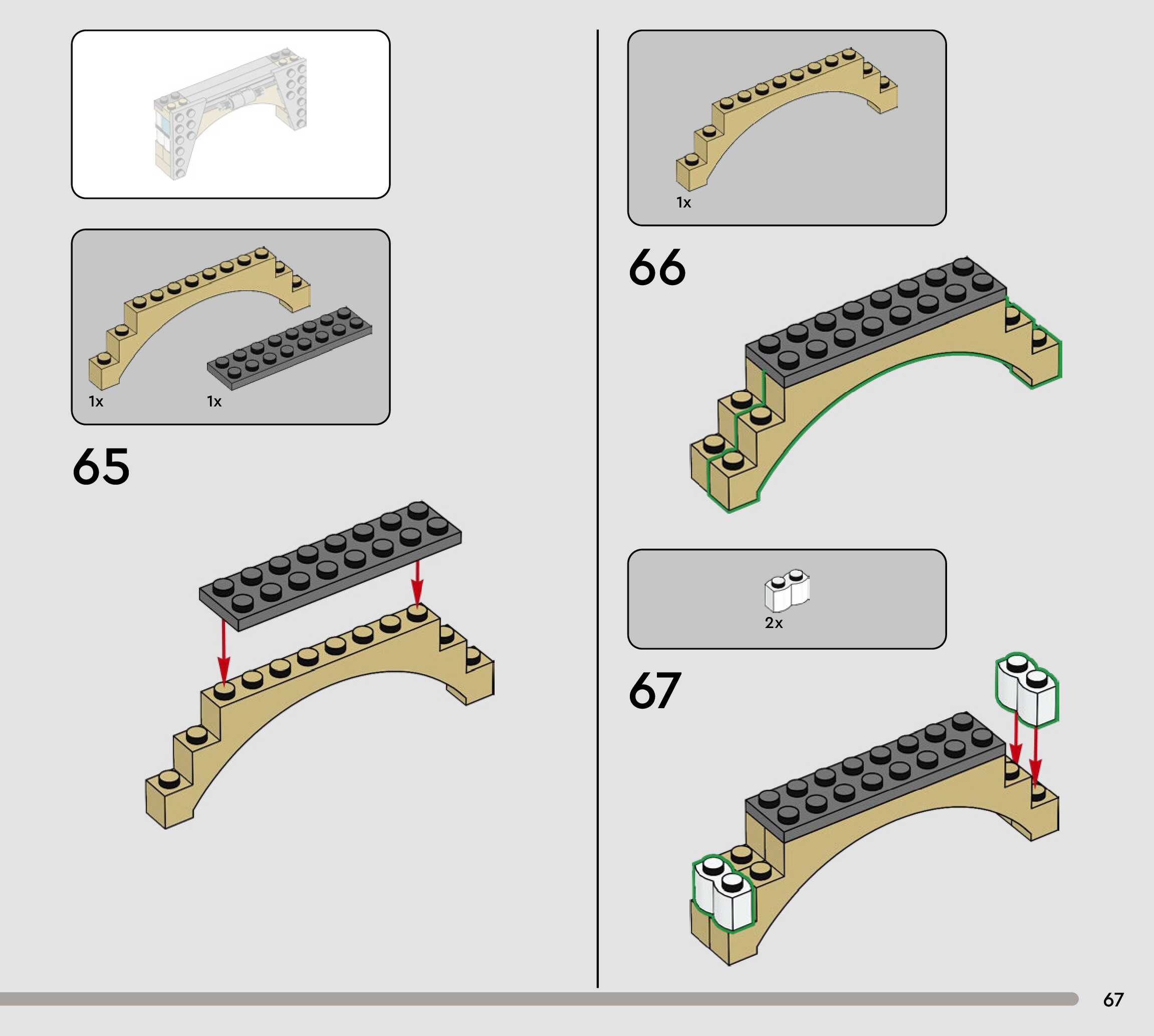 1x 1x

65

1x

66

2x

67

67