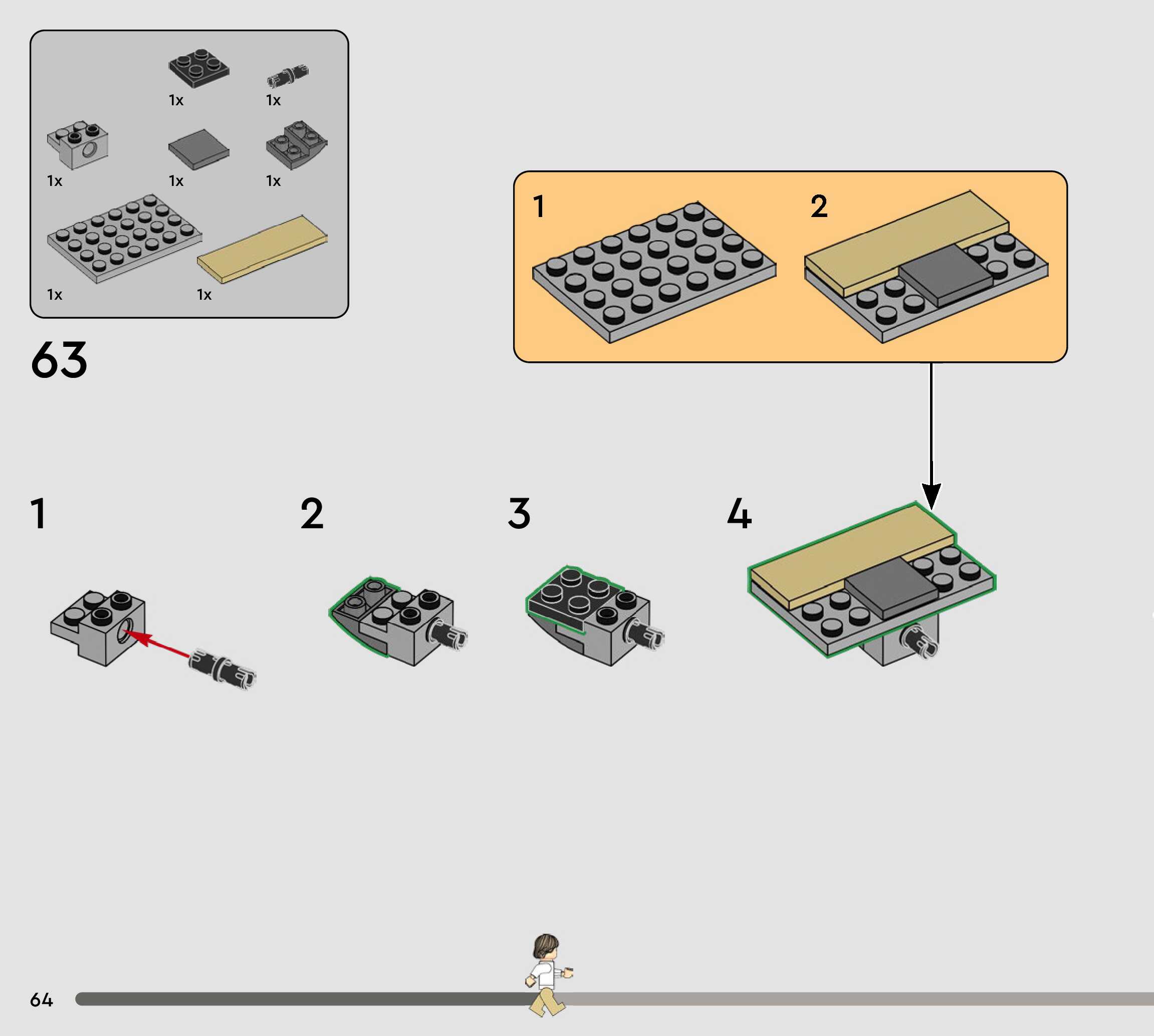 1x
1x
1x
1x
1x
1x
1x

63

1
2

1
2
3
4

64