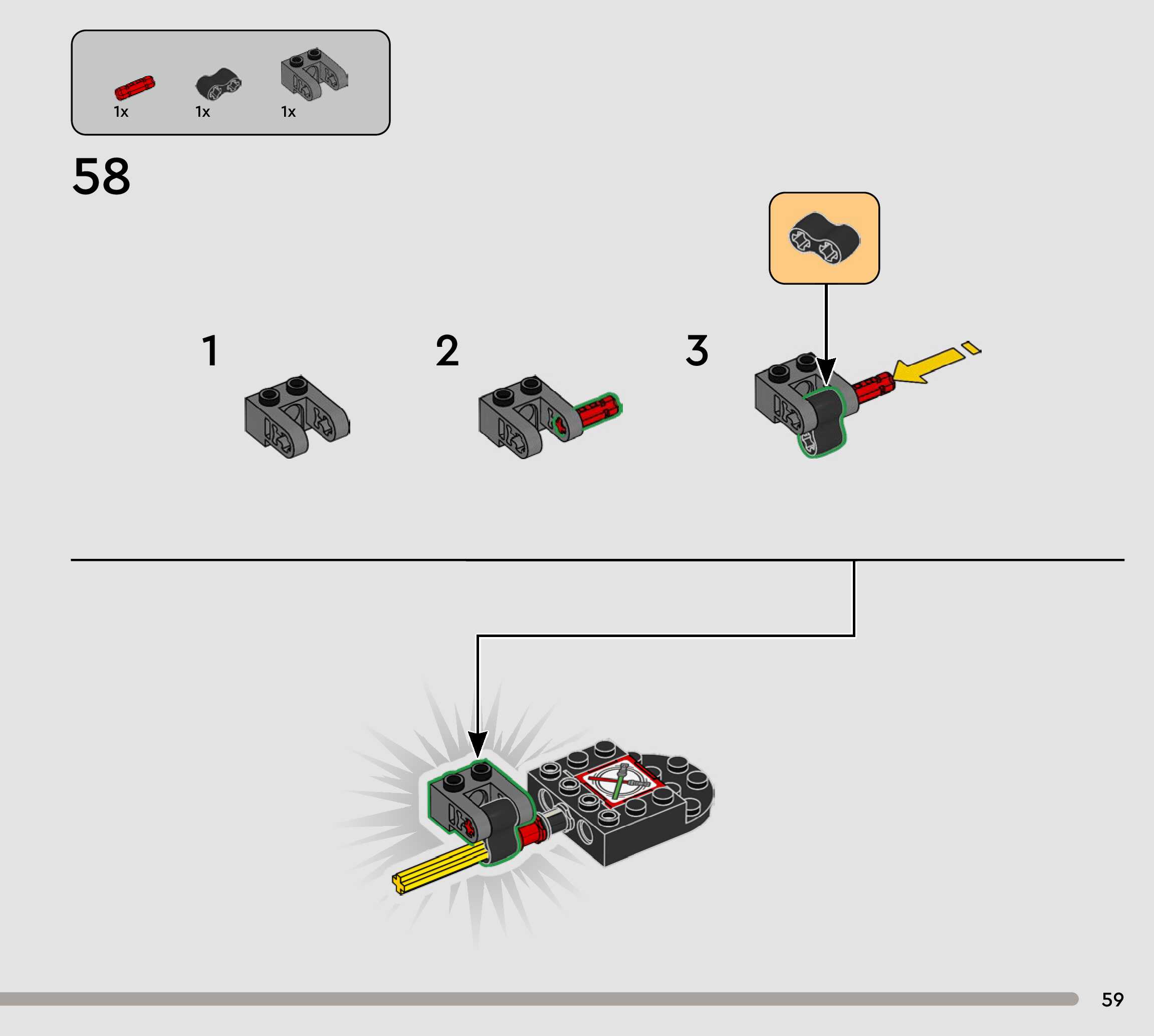 1x 1x 1x

58

1

2

3

59