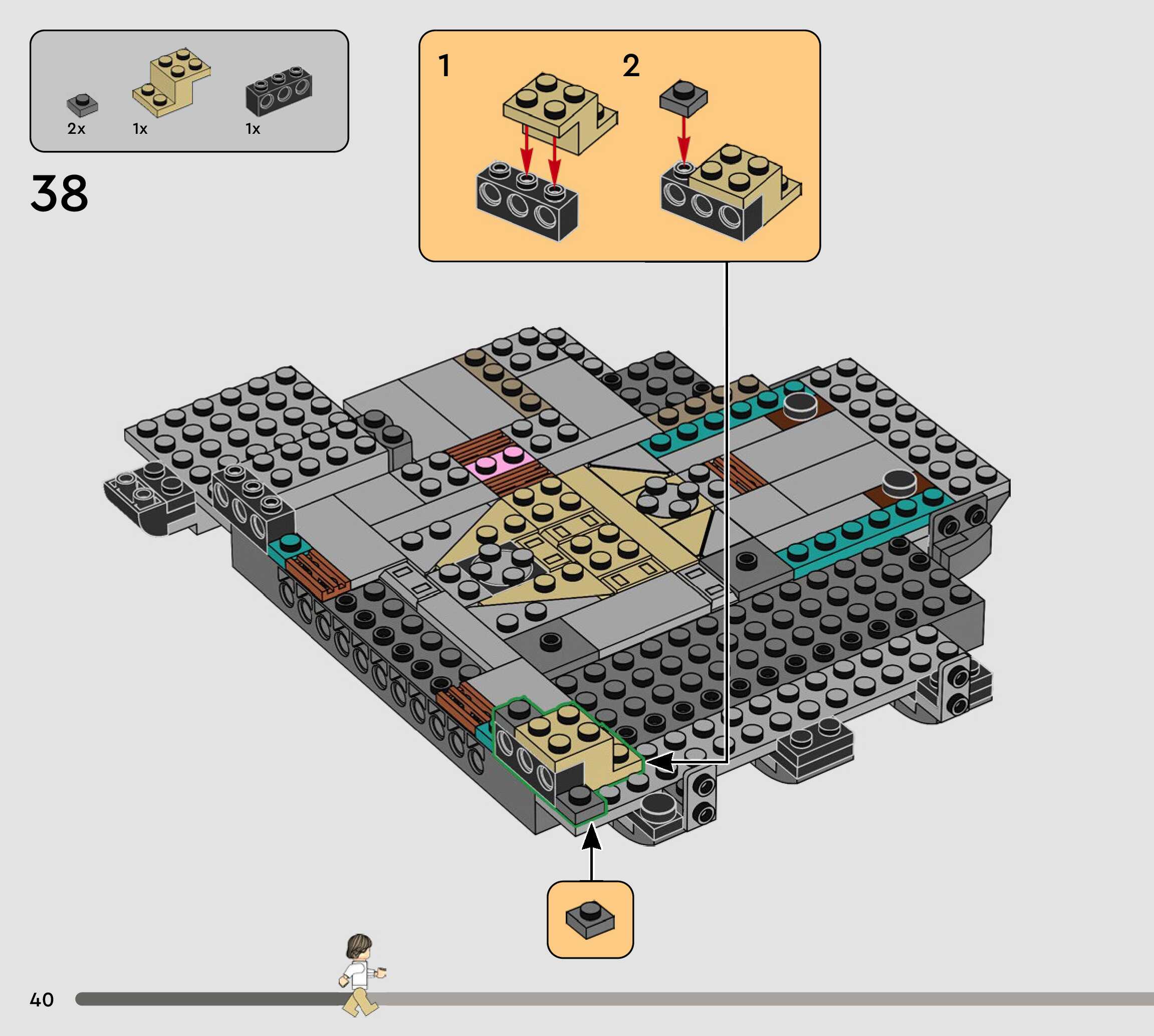 2x 1x 1x

38

1 2

40