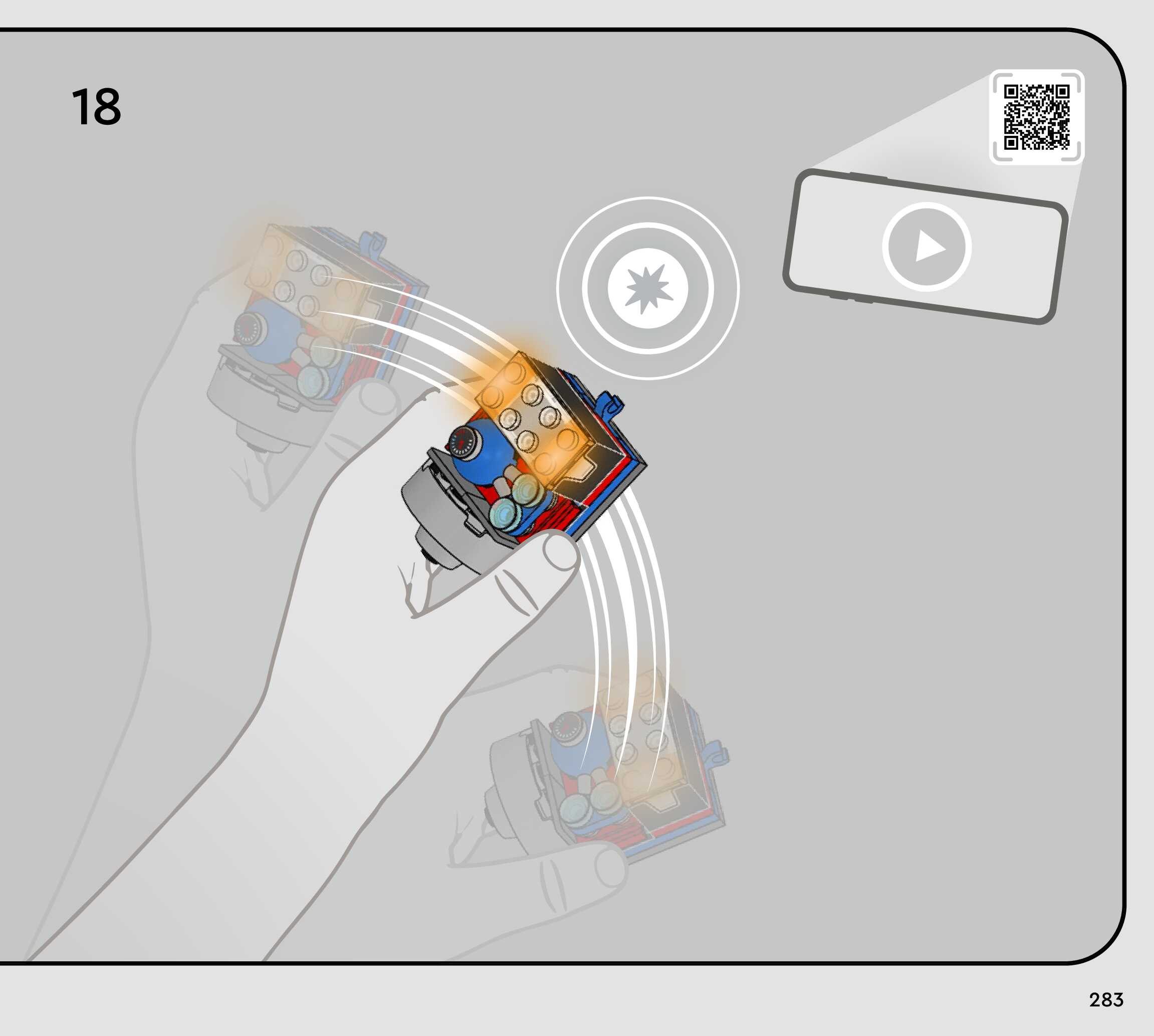 18

283