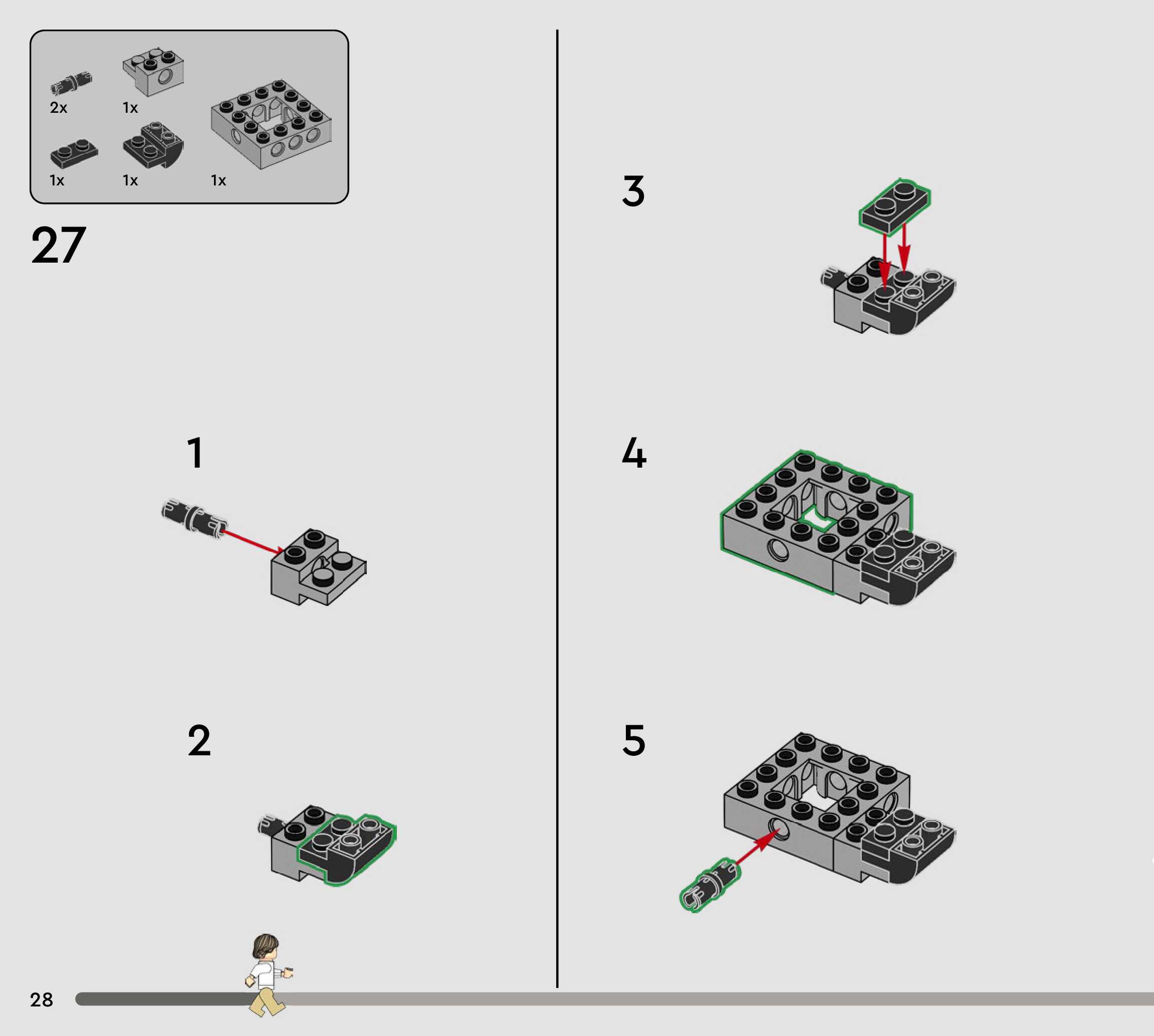 2x
1x
1x
1x
1x

27

1

2

3

4

5

28