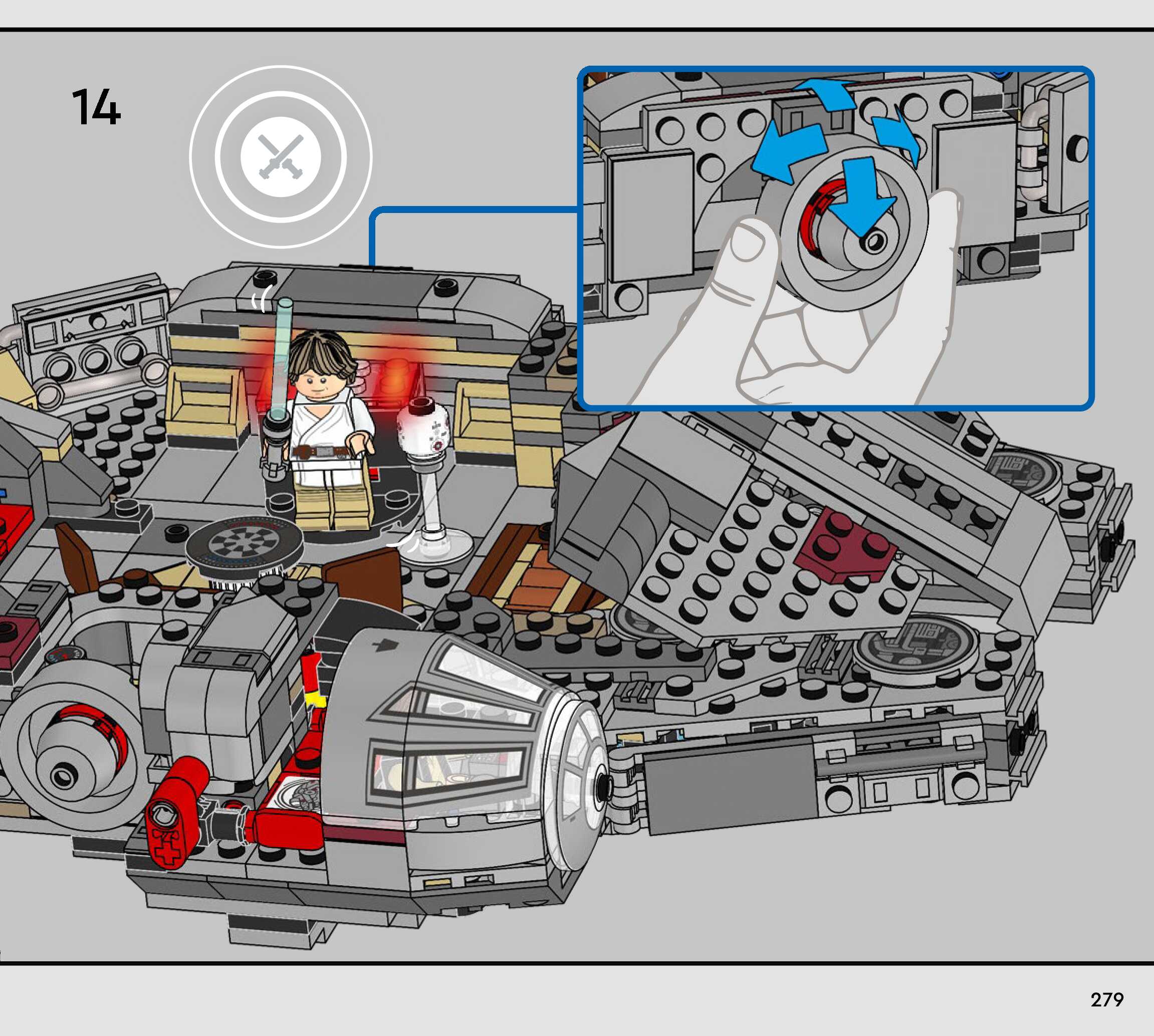 14

279