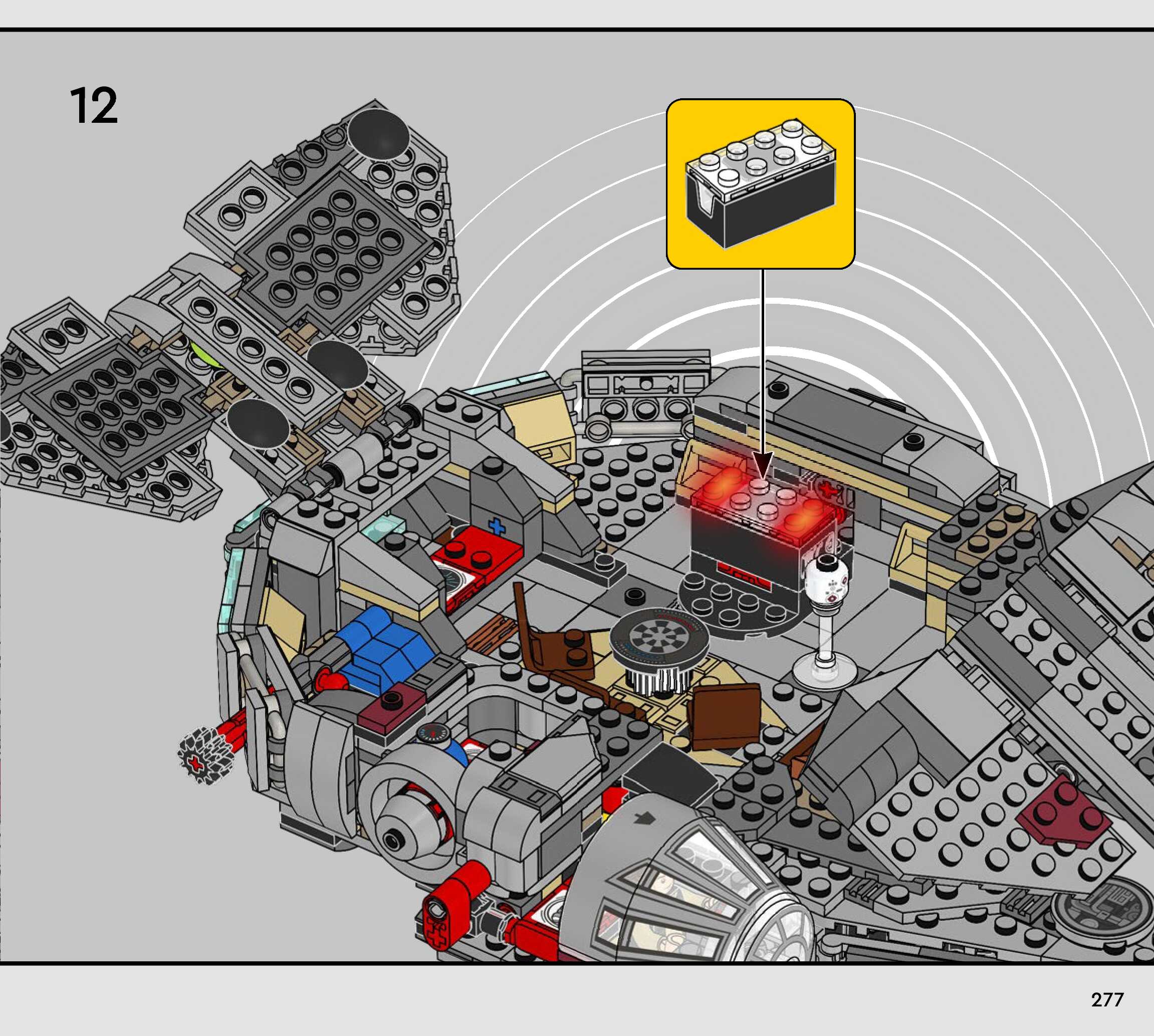 12

277