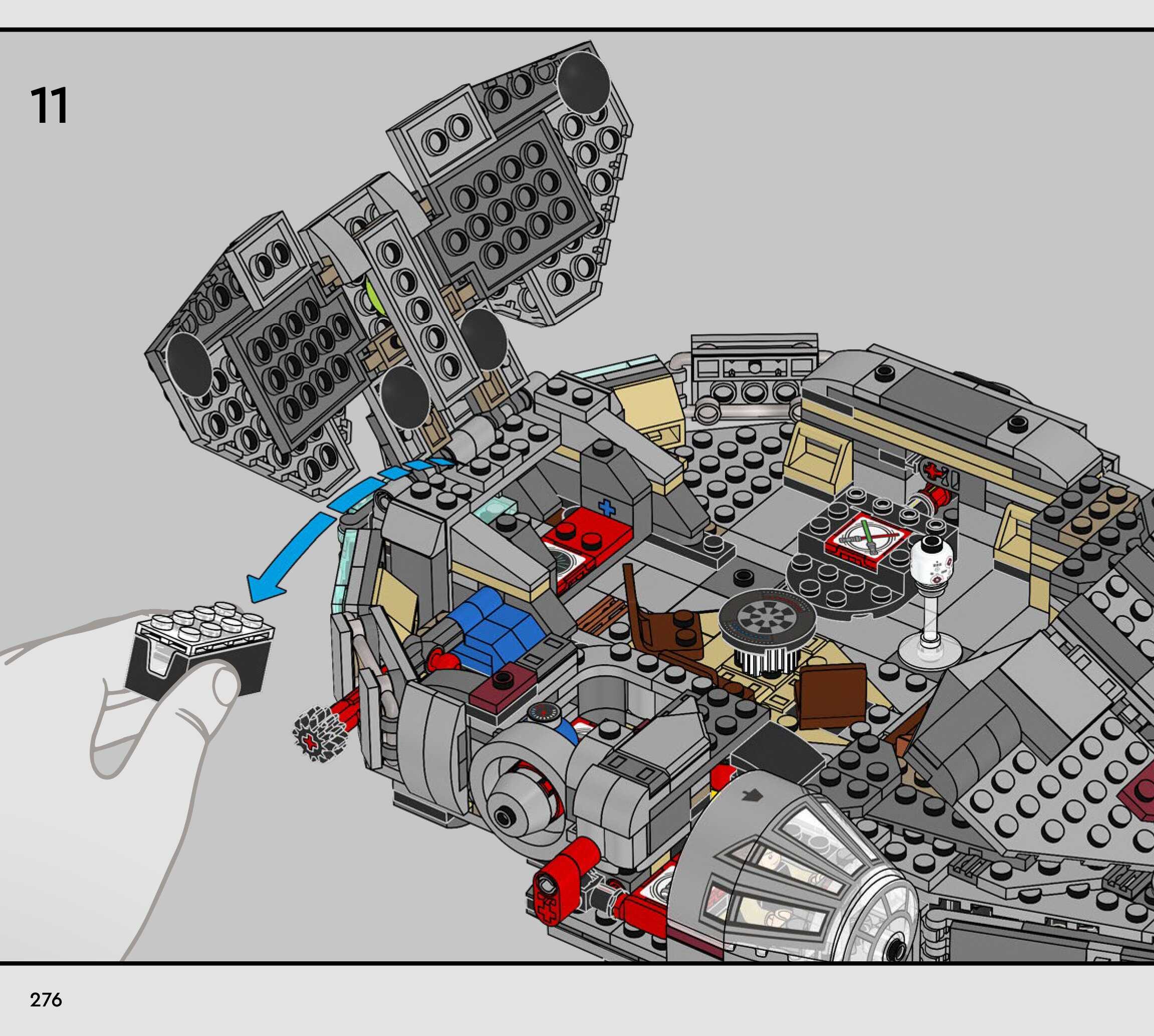 11

276