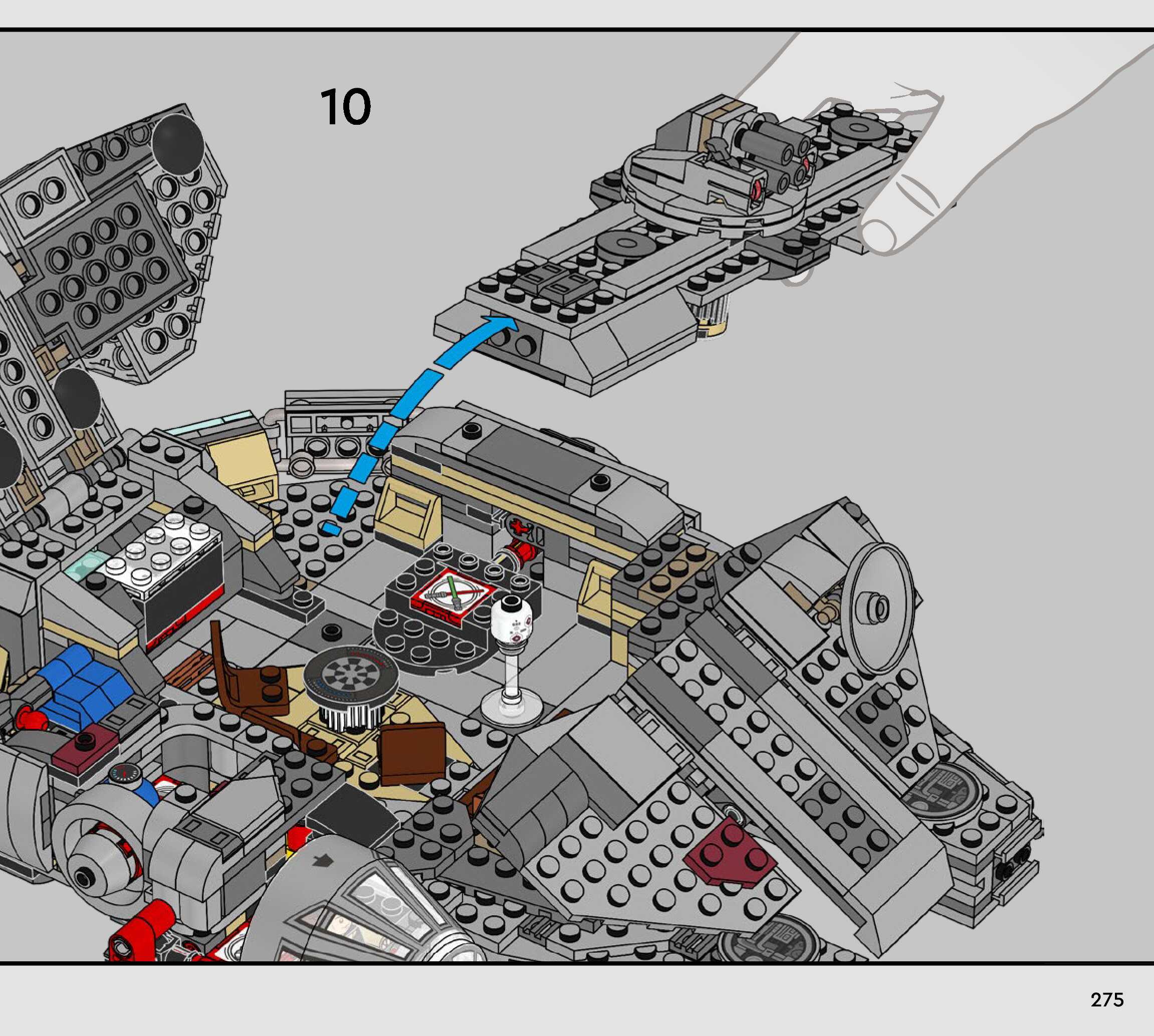 10

275