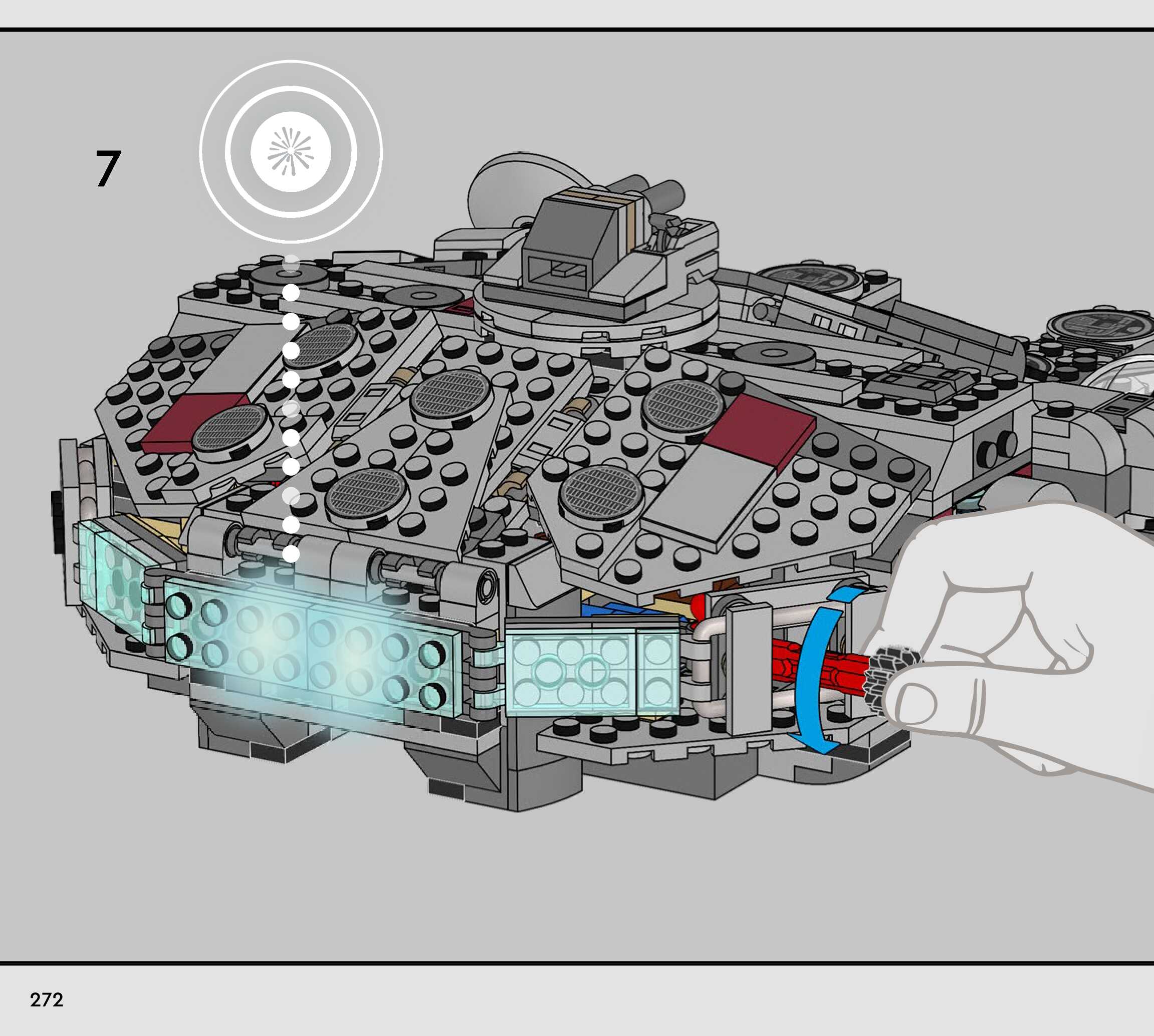 7

272