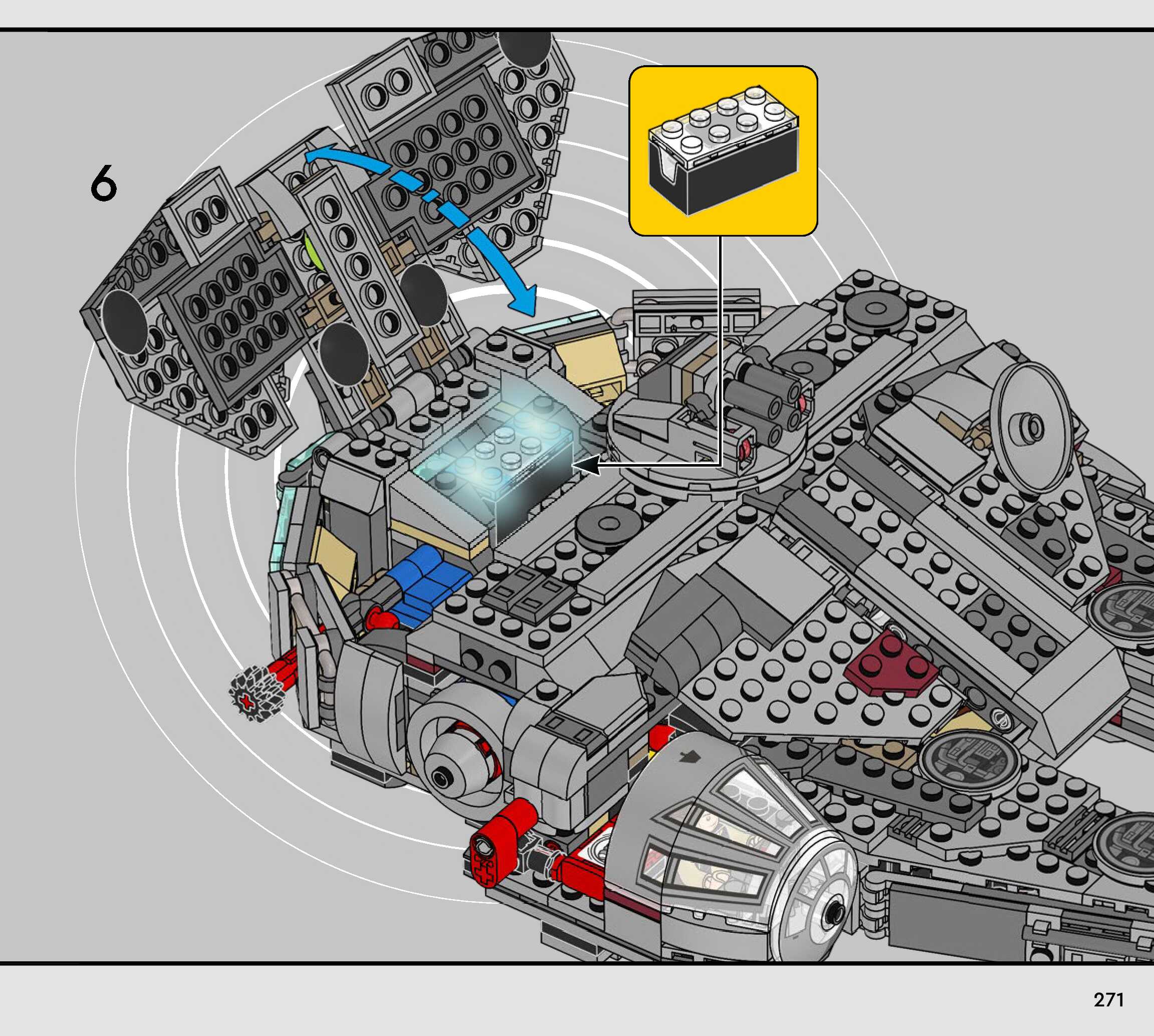 6

271